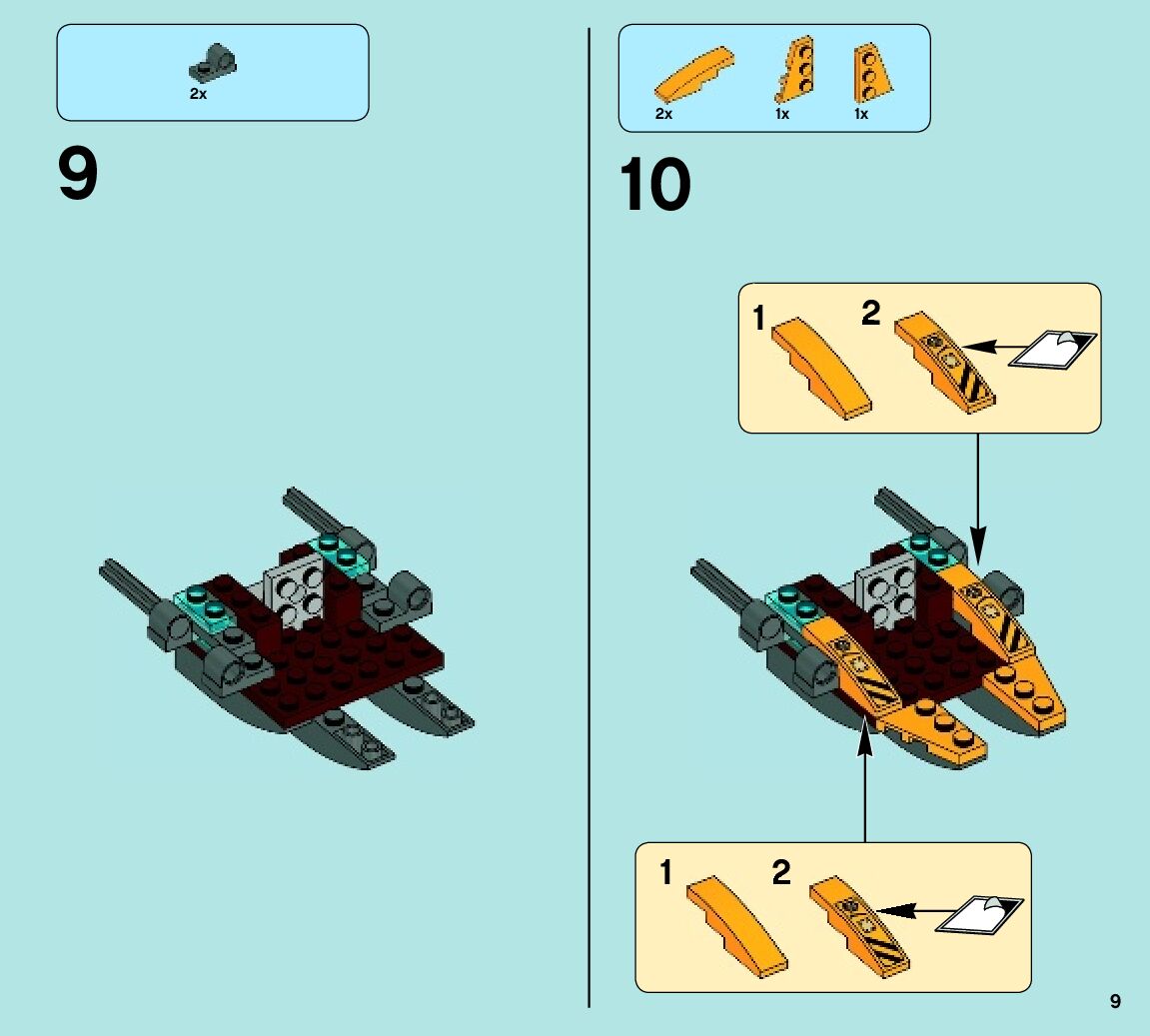 2x

9

2x 1x 1x

10

1 2

1 2

9