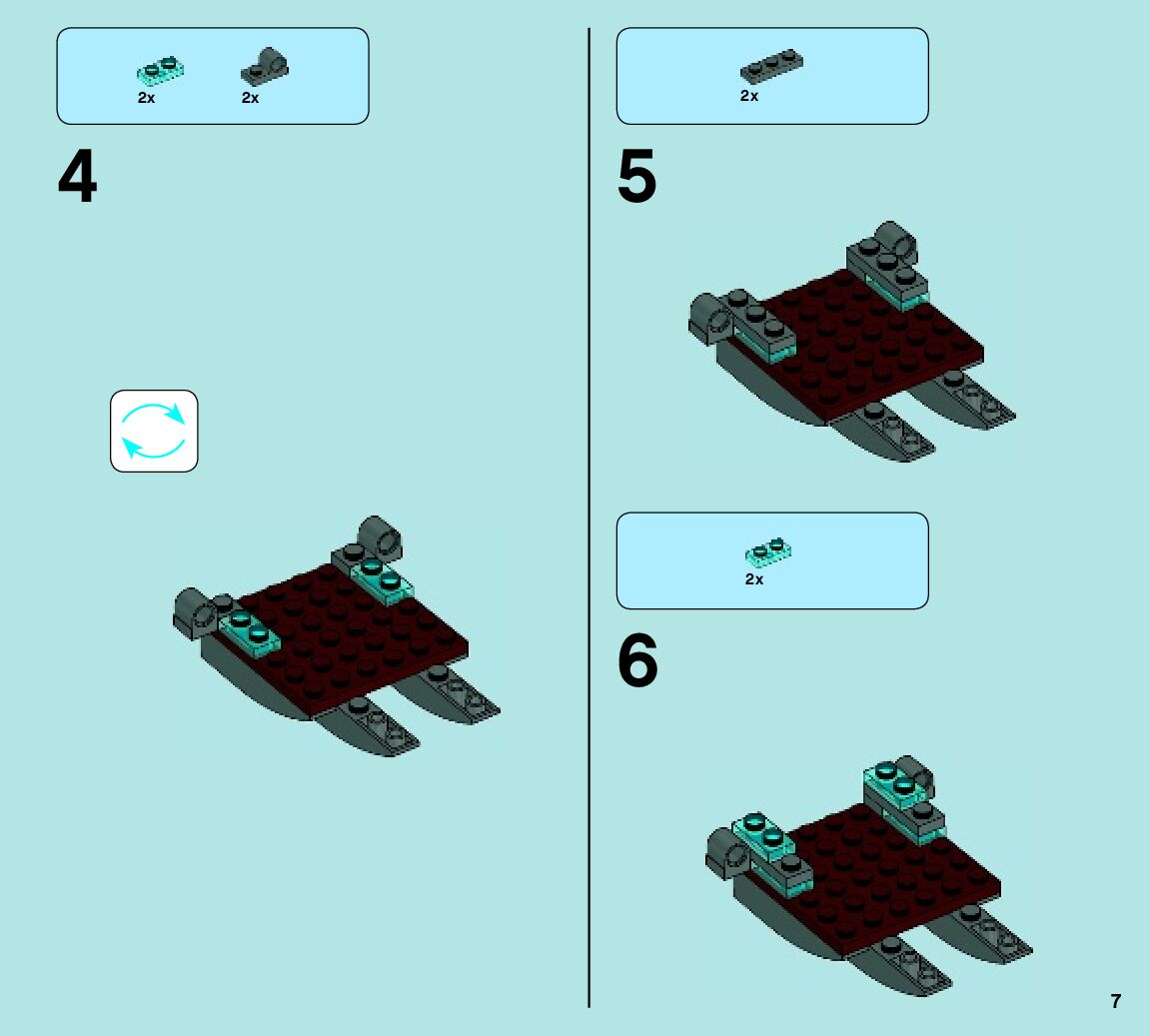 2x 2x

4

2x

5

2x

6

7