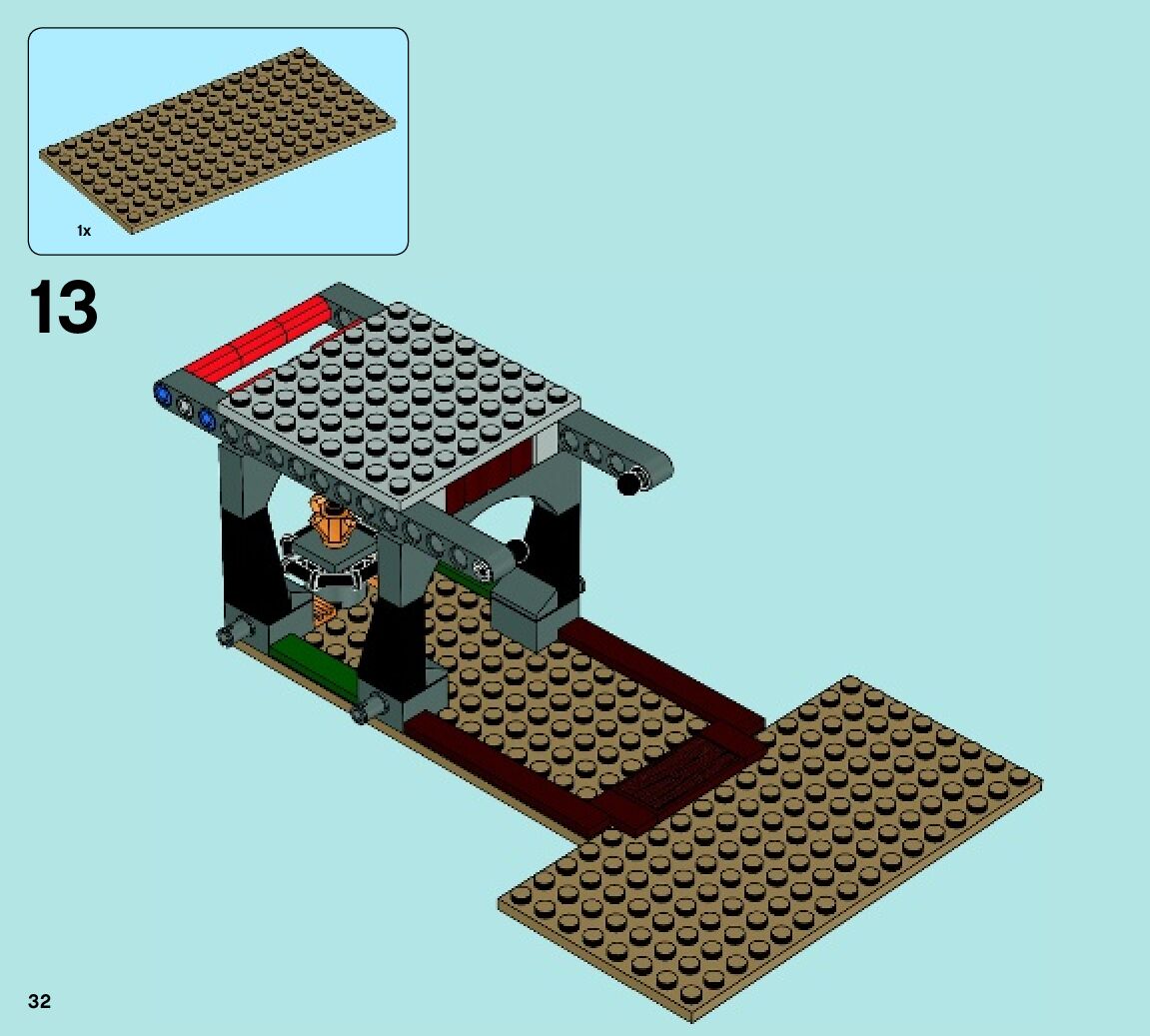 1x

13

32