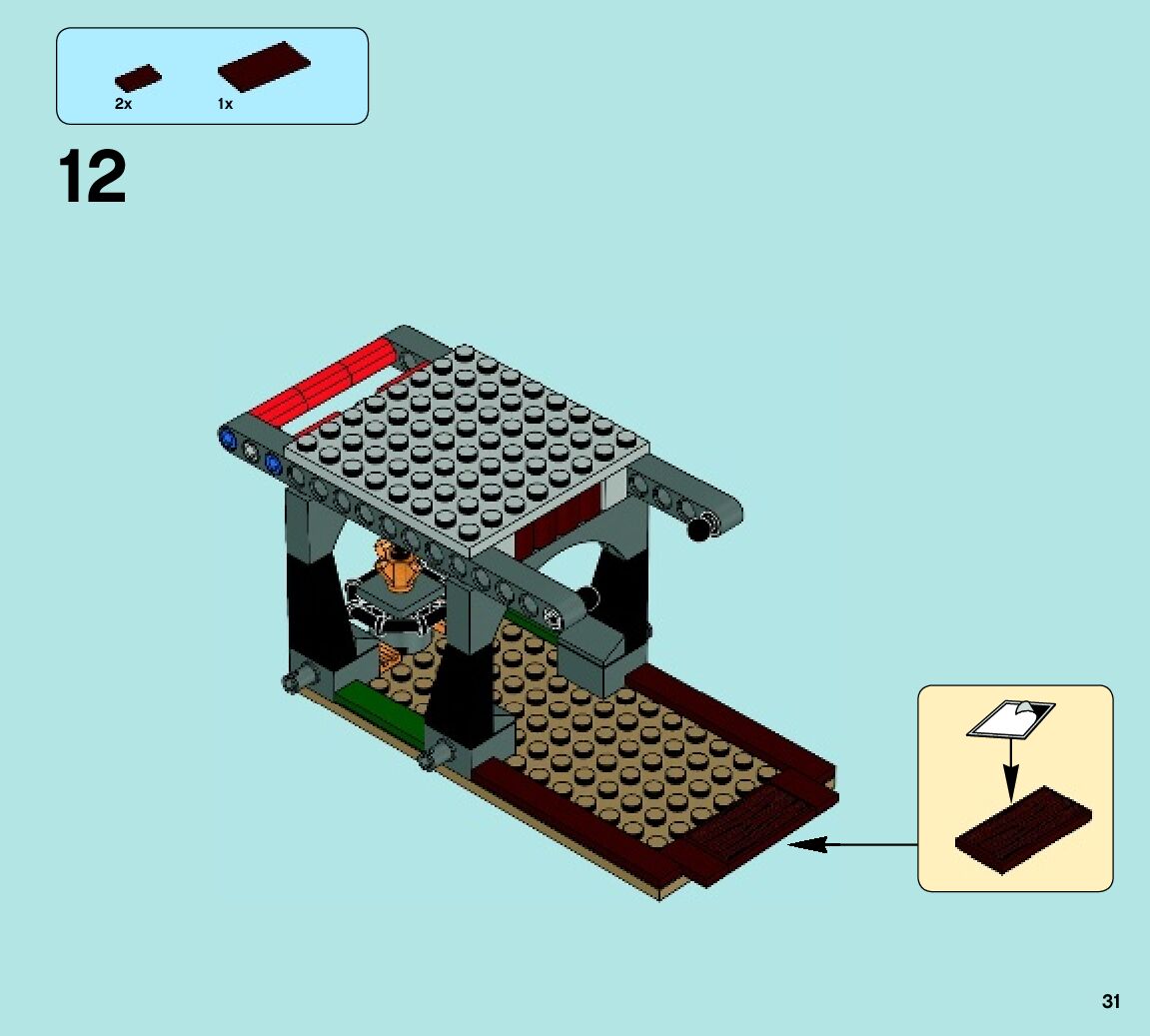 2x 1x

12

31