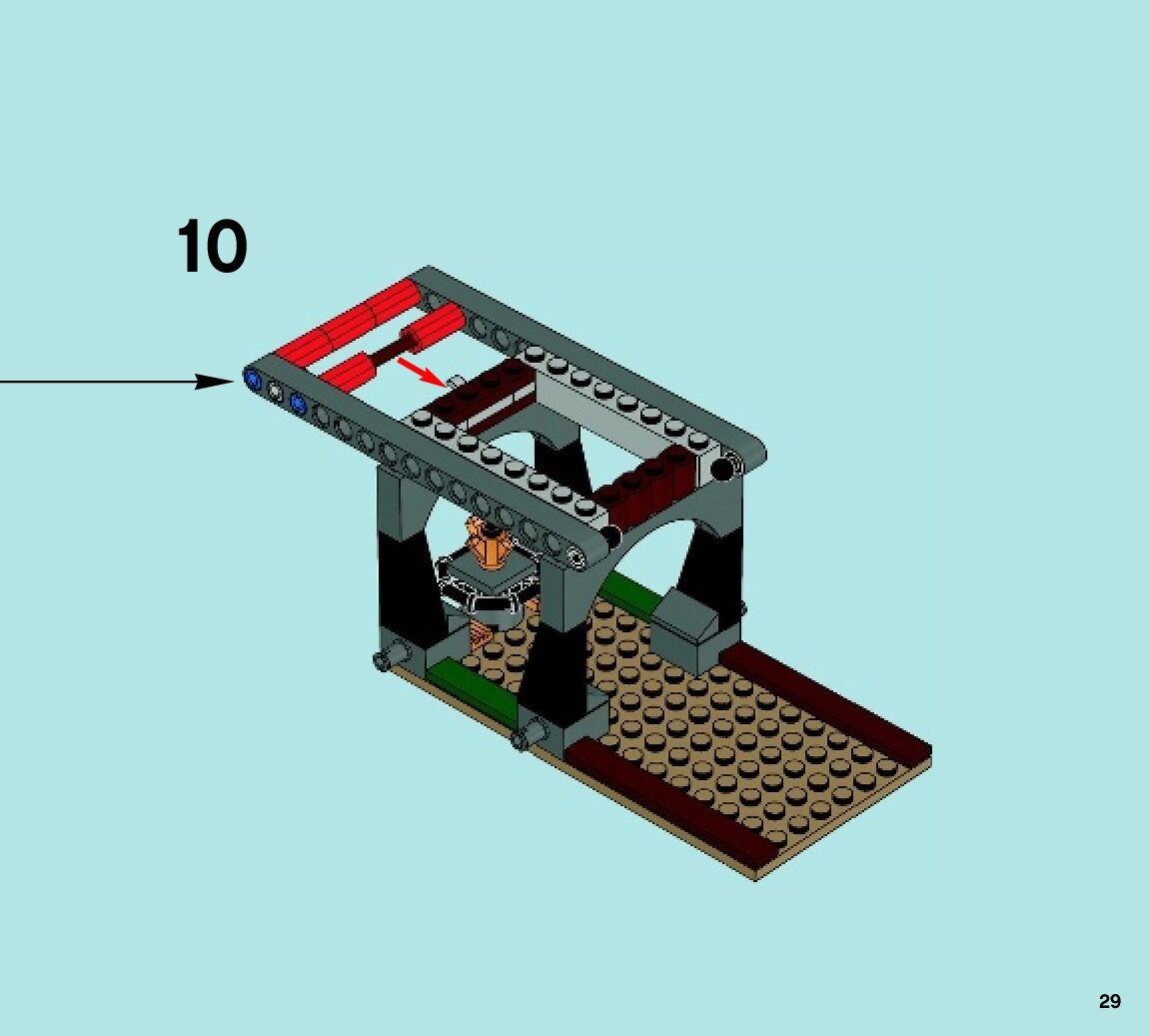 10

29