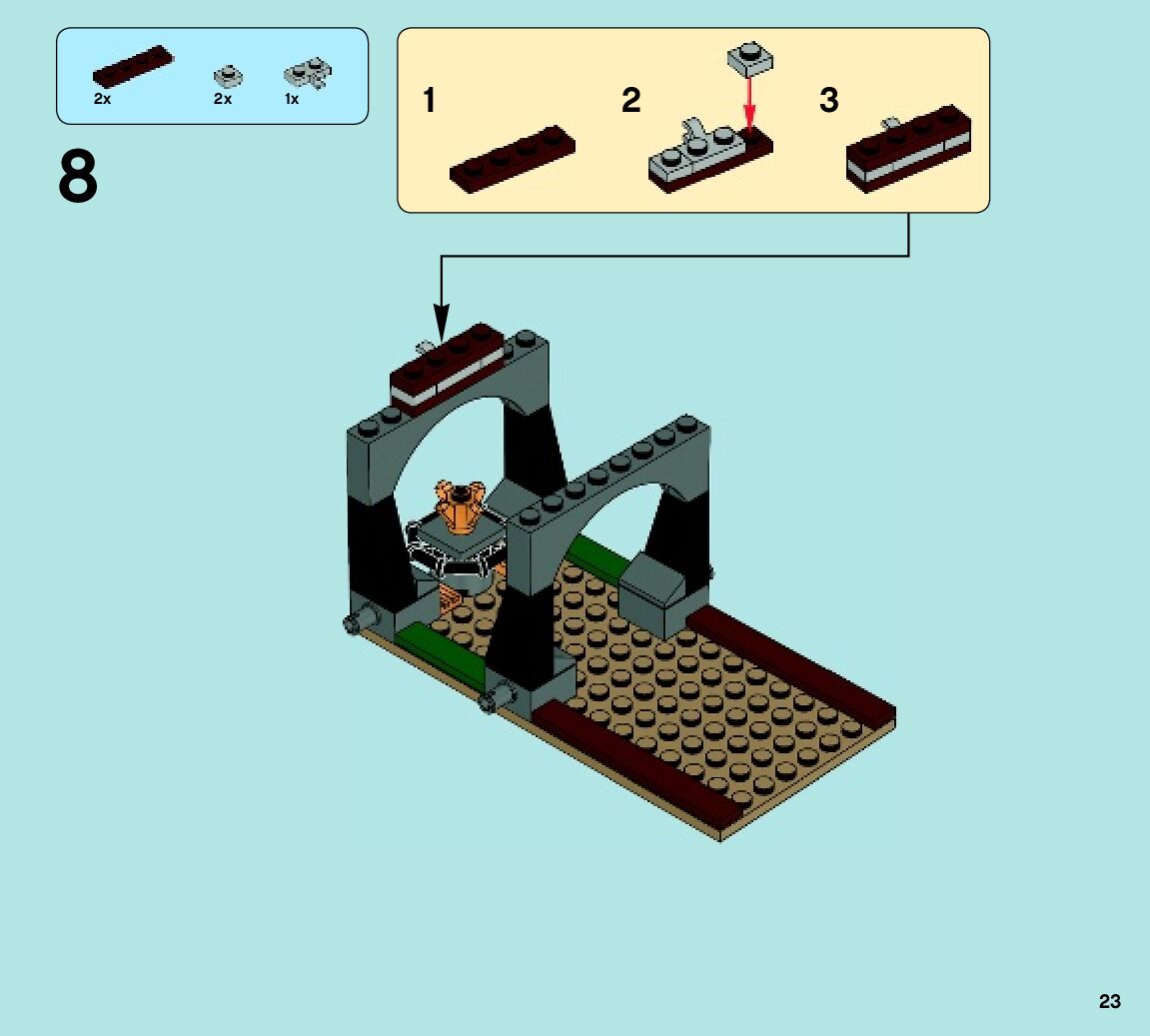 2x 2x 1x

8

1 2 3

23