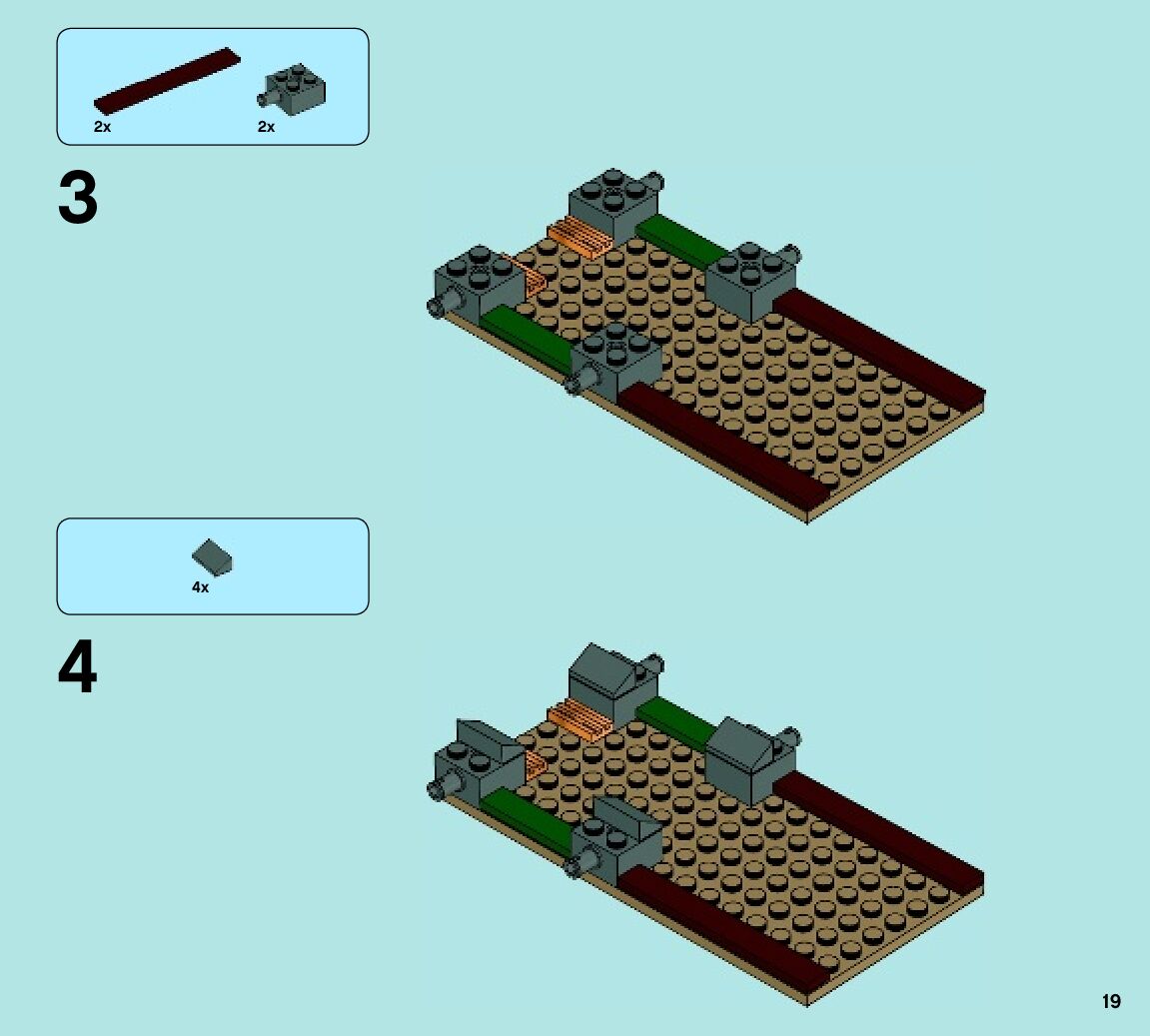 2x
2x

3

4x

4

19