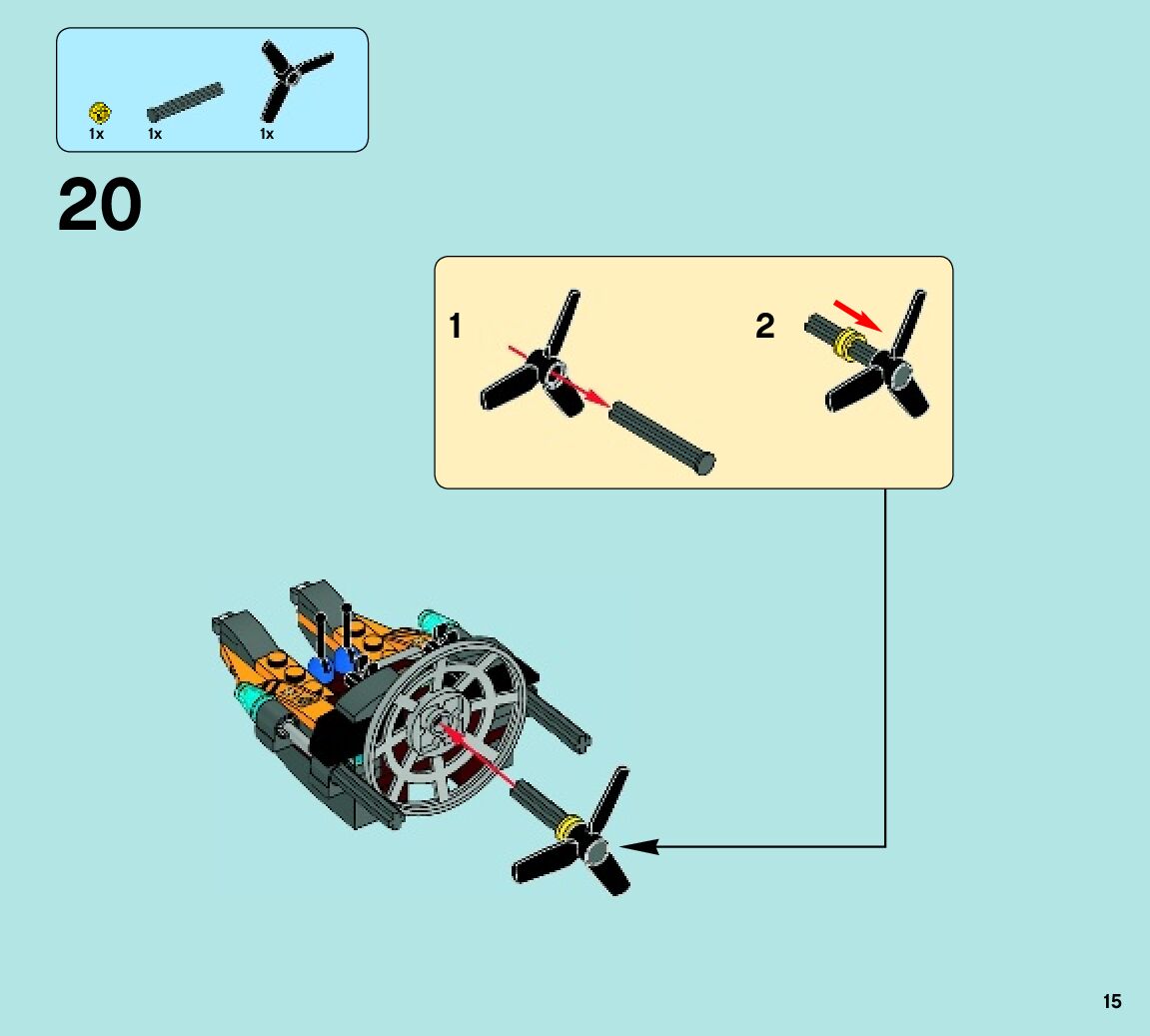 1x 1x 1x

20

1

2

15