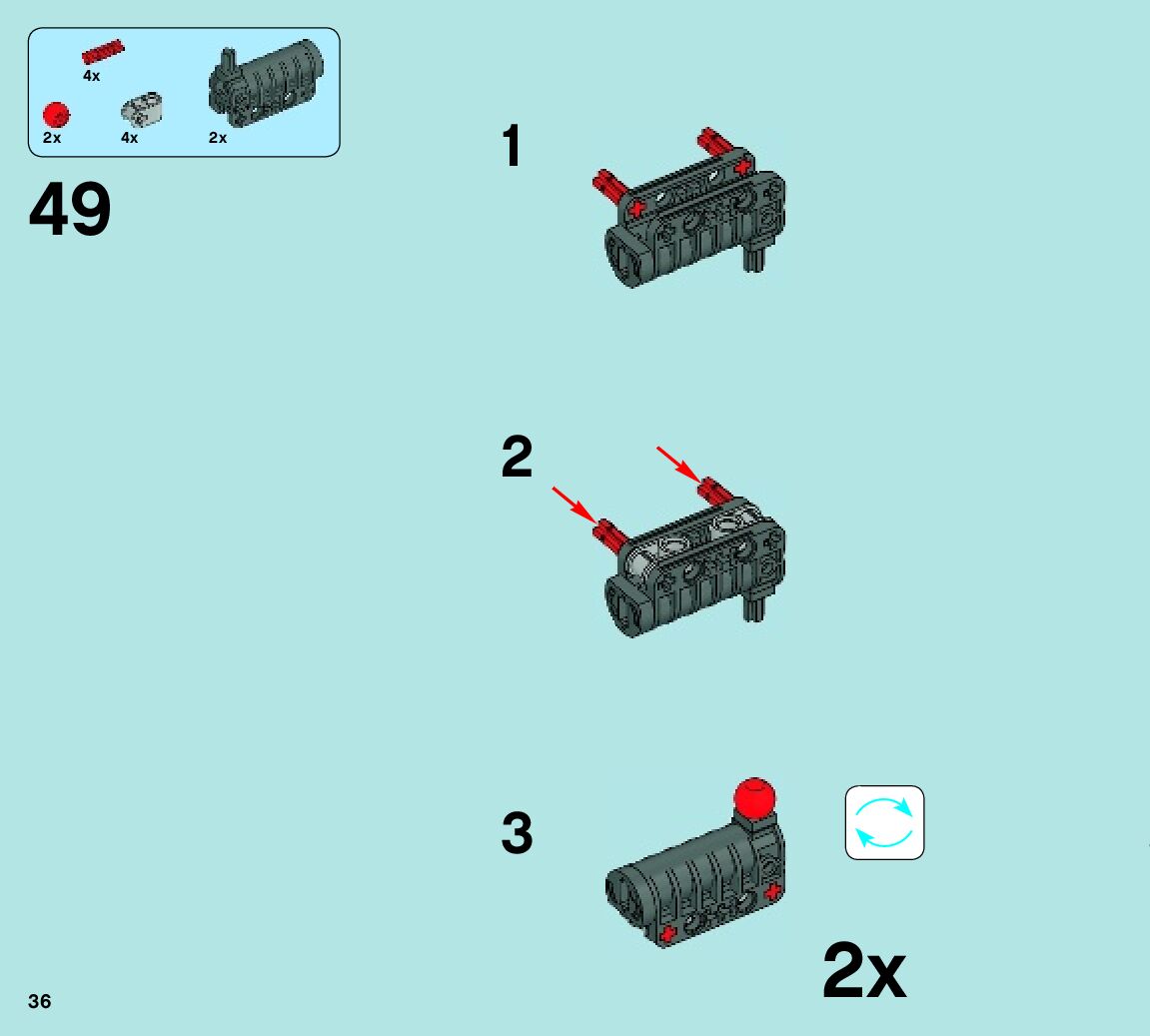 4x
2x
4x
2x

49

1

2

3

2x

36