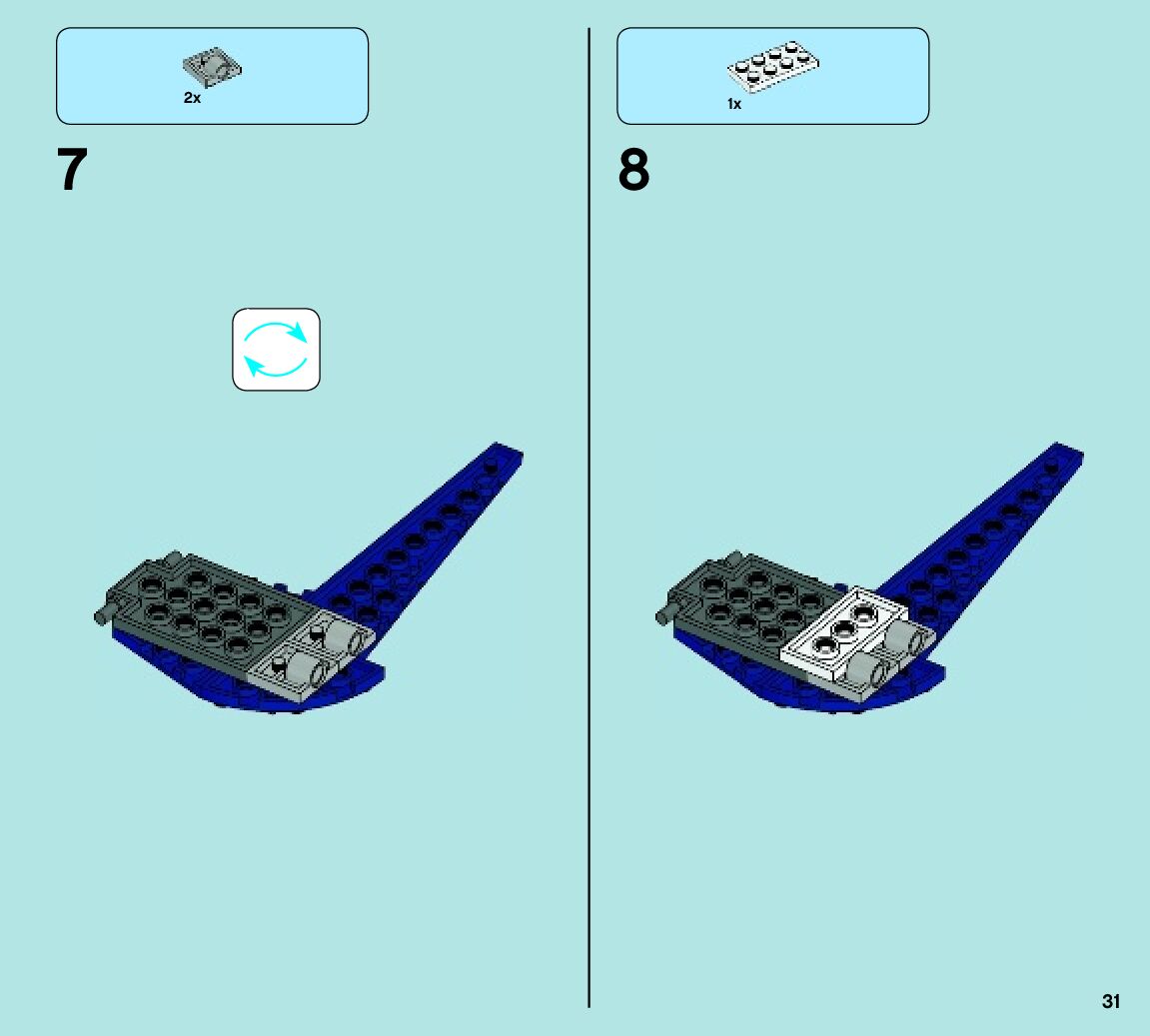 2x

7

1x

8

31