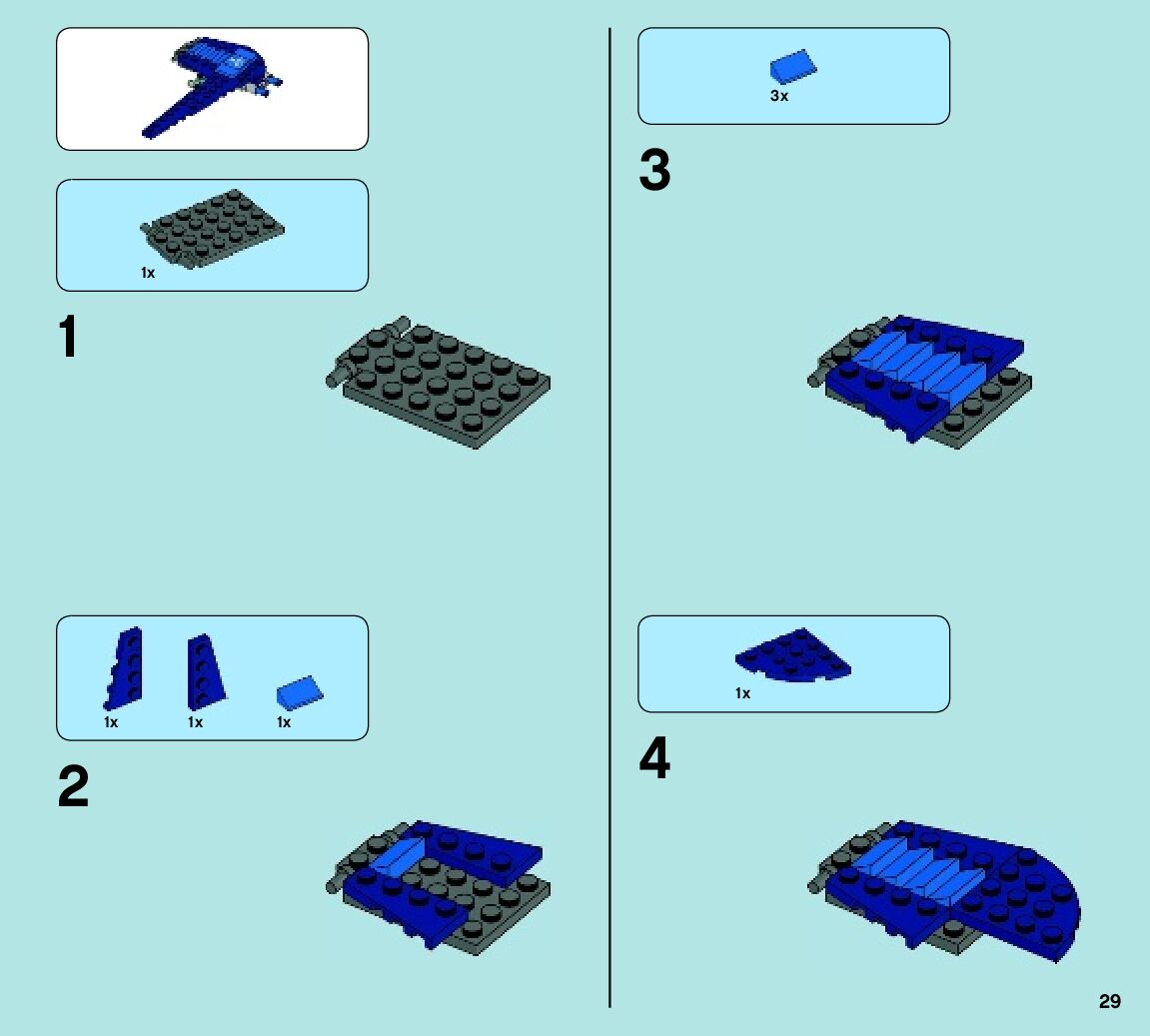 1x

1

1x
1x
1x

2

3x

3

1x

4

29