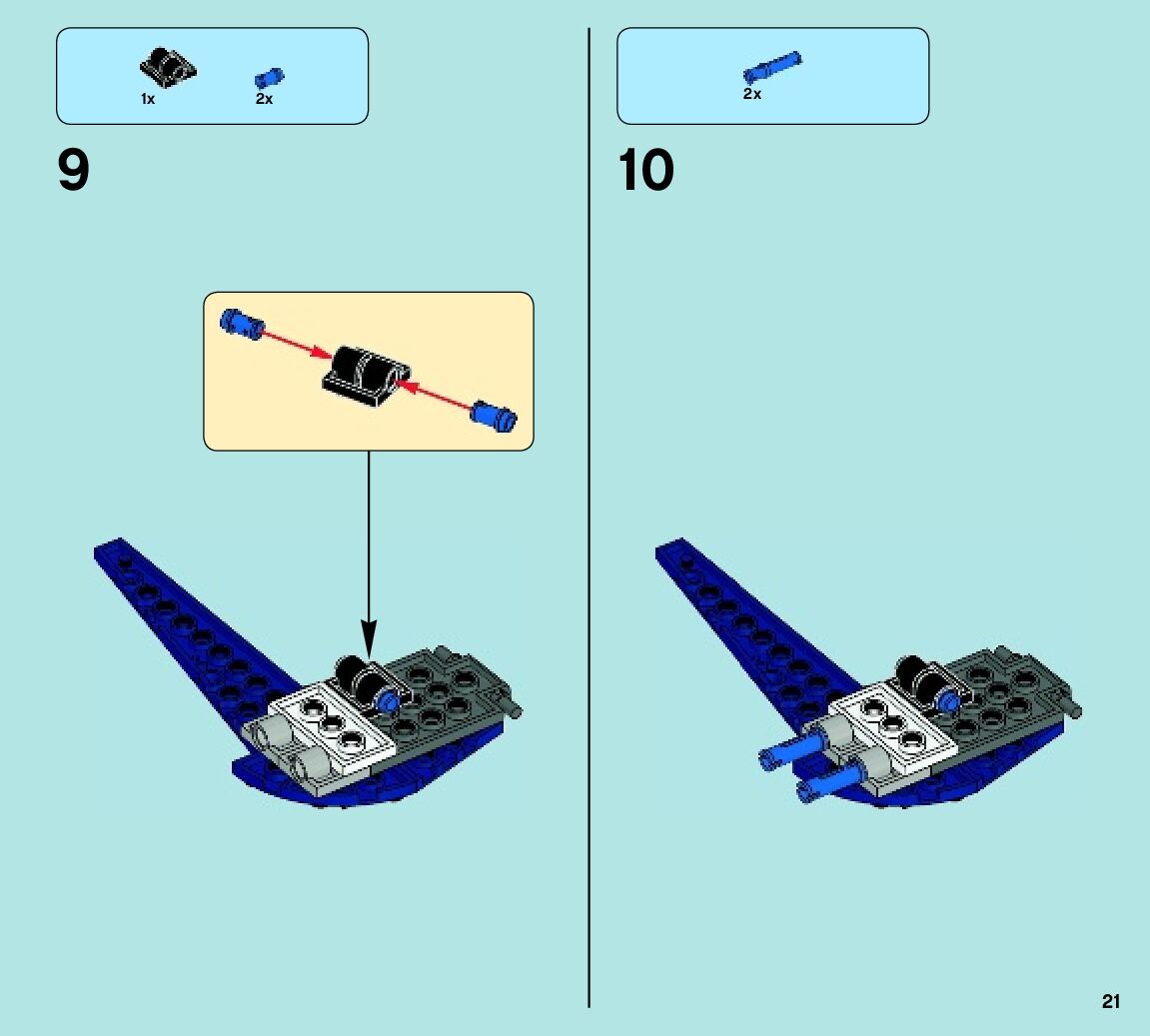 1x 2x

9

2x

10

21