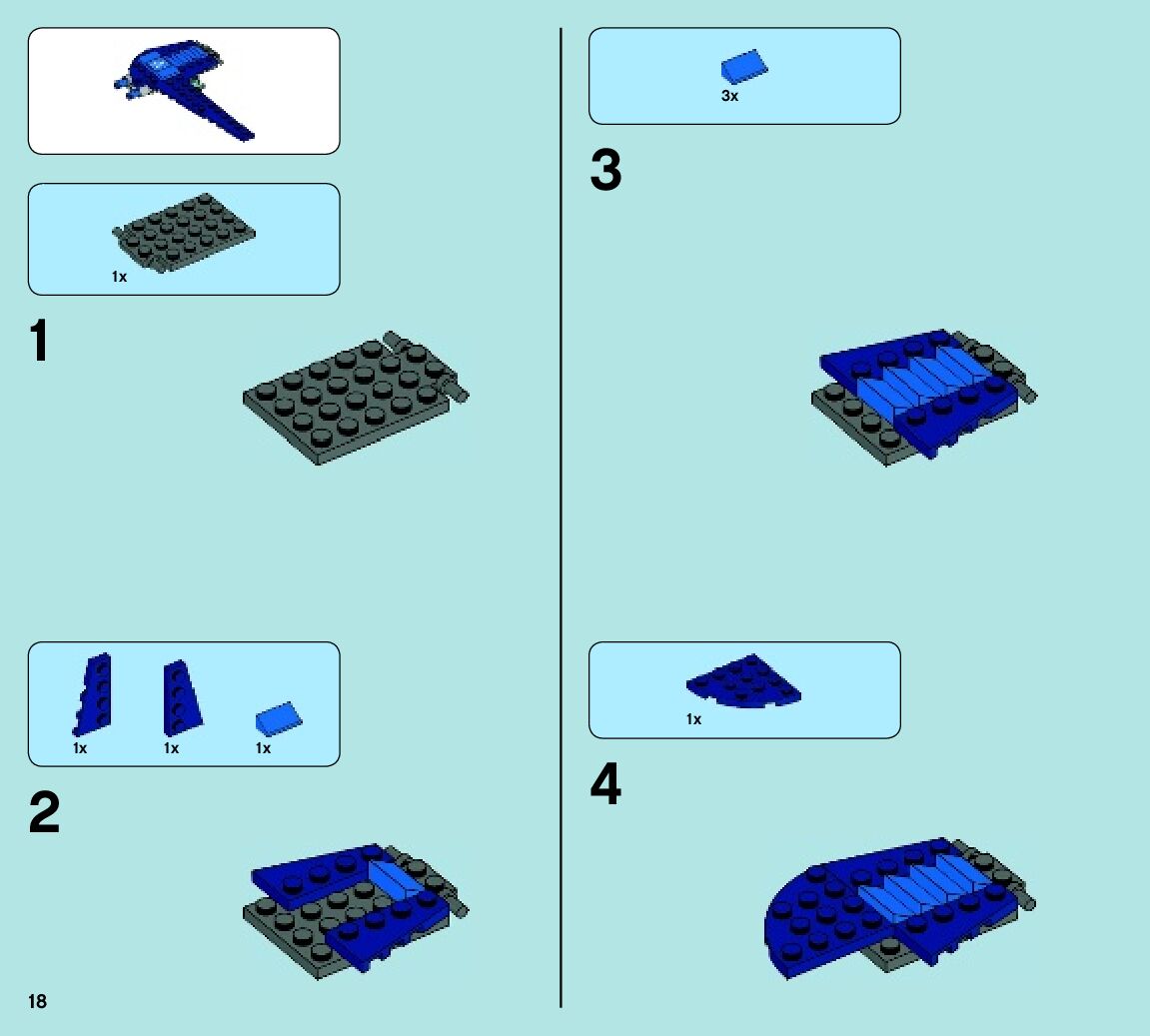 1x

1

1x
1x
1x

2

18

3x

3

1x

4