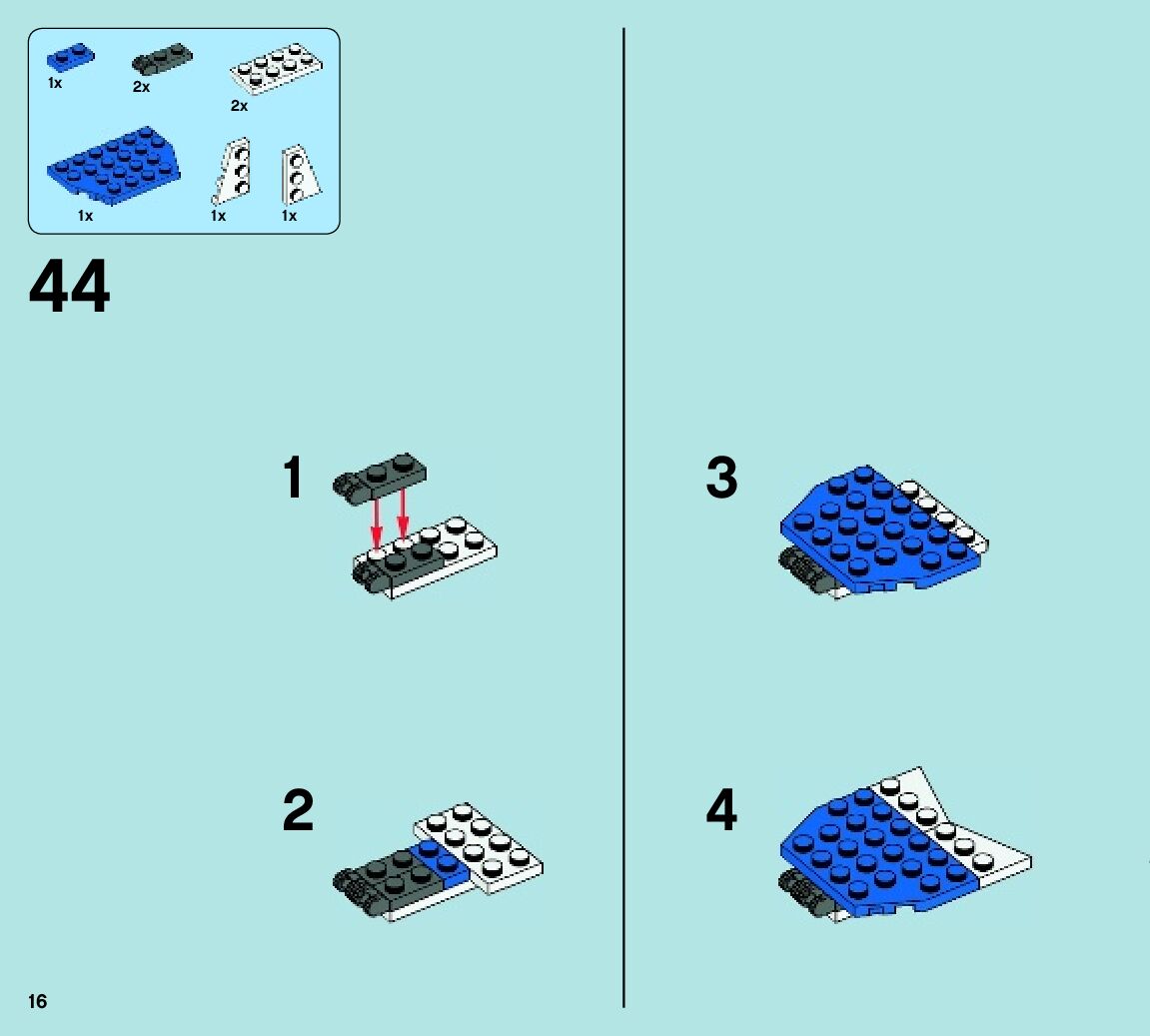 1x
2x
2x
1x
1x
1x

44

1

2

3

4

16