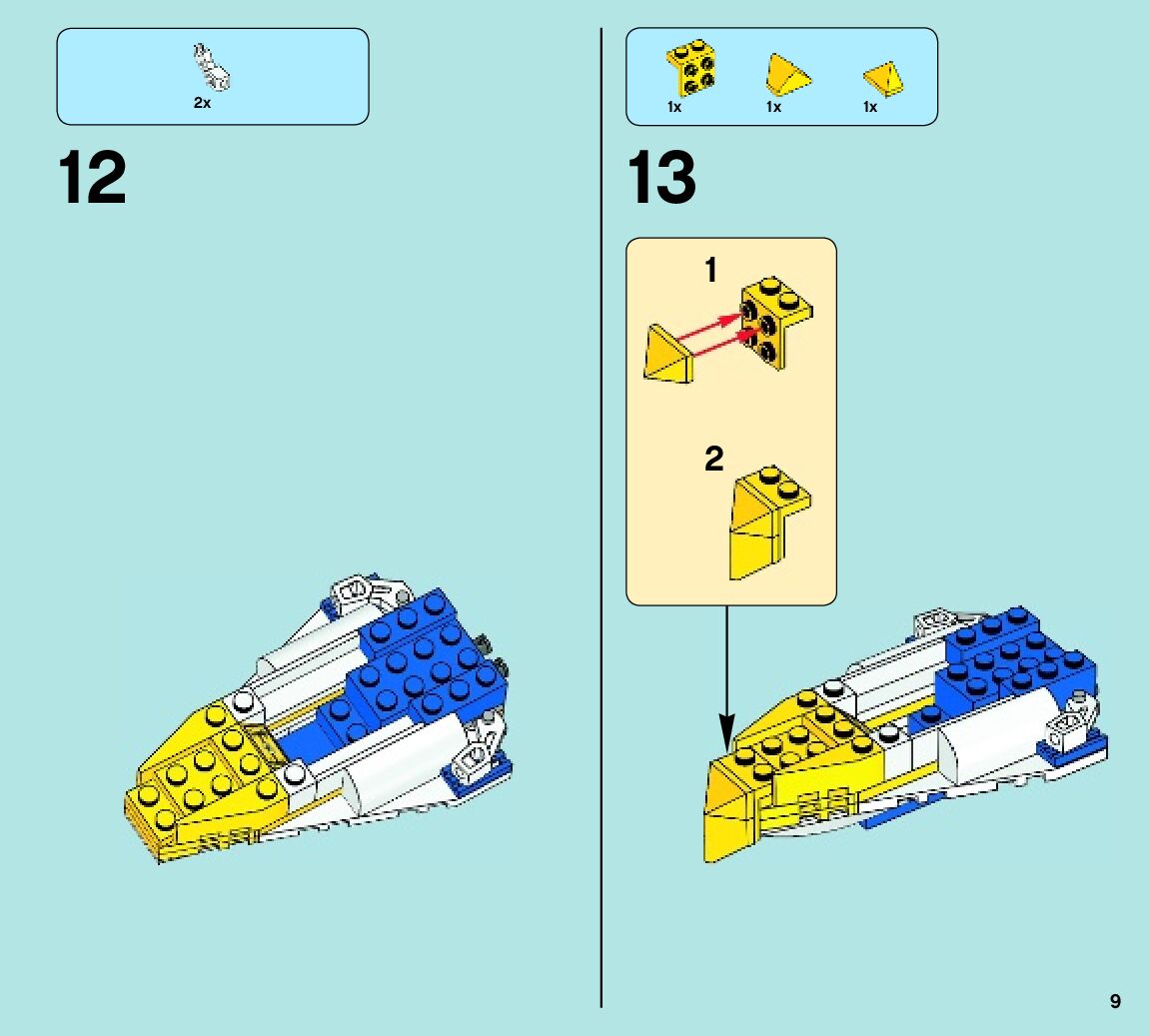 2x

12

1x 1x 1x

13

1

2

9