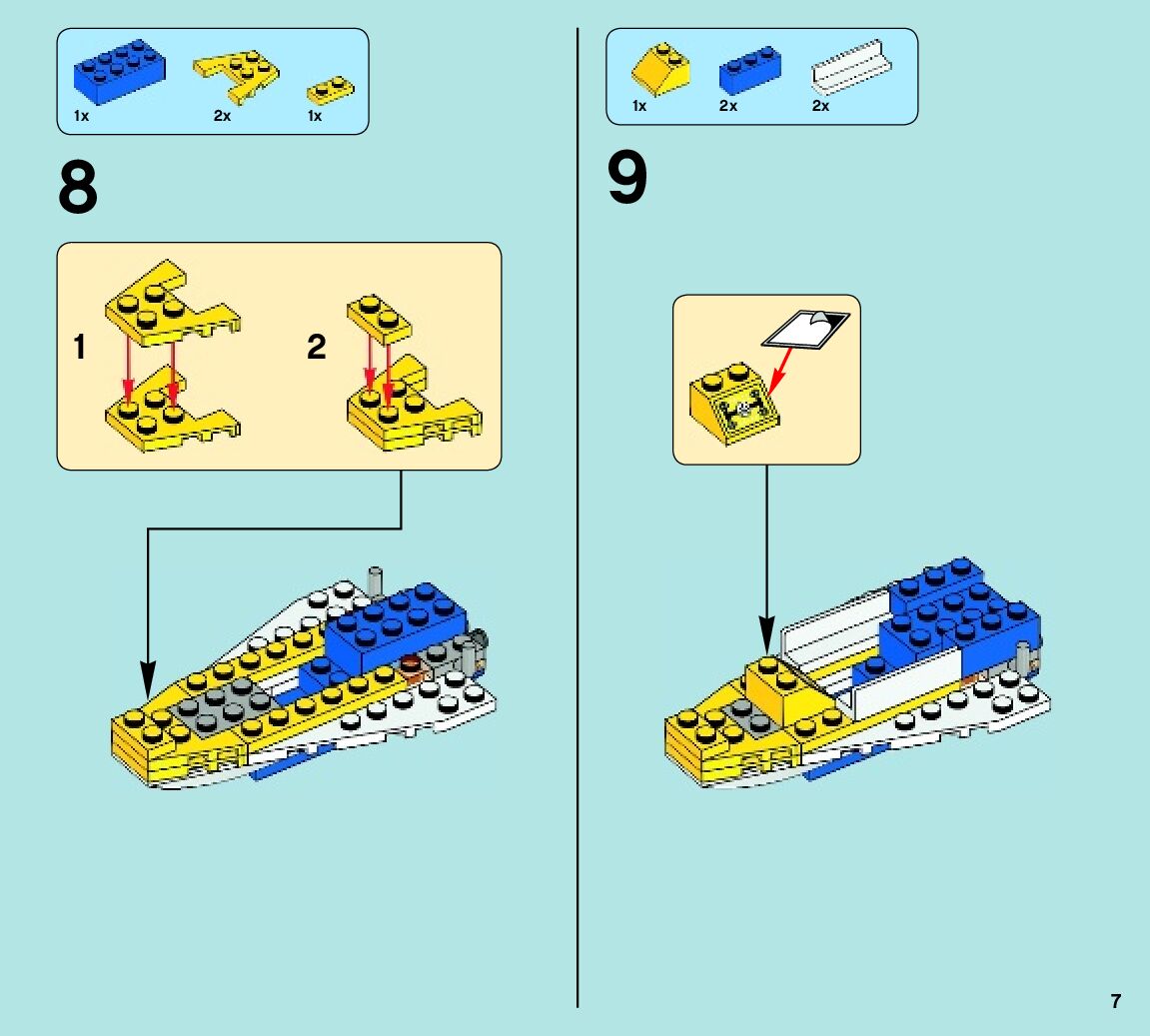 1x 2x 1x

8

1

2

1x 2x 2x

9

7