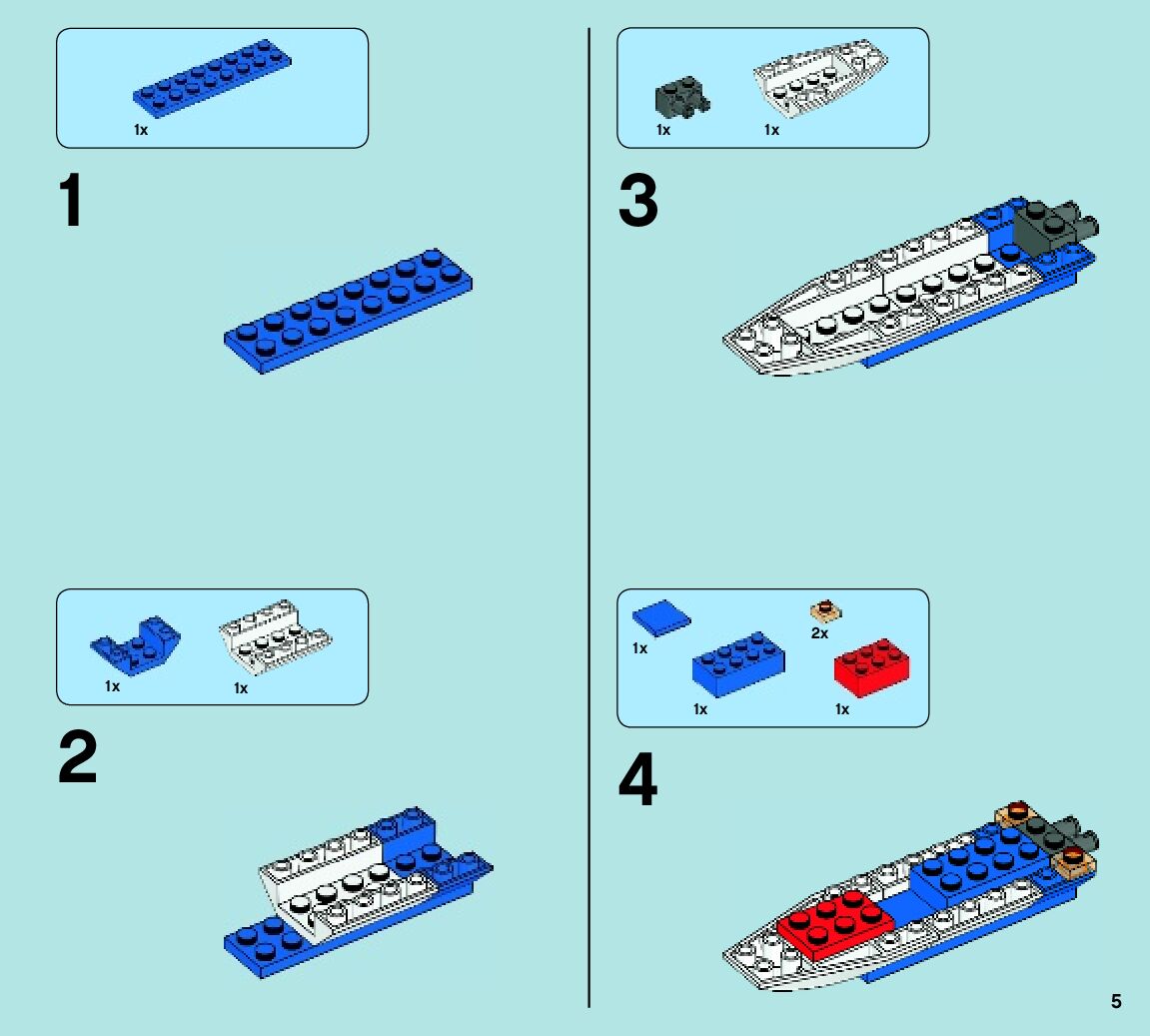 1x

1

1x 1x

2

1x 1x

3

1x 2x
1x 1x

4

5