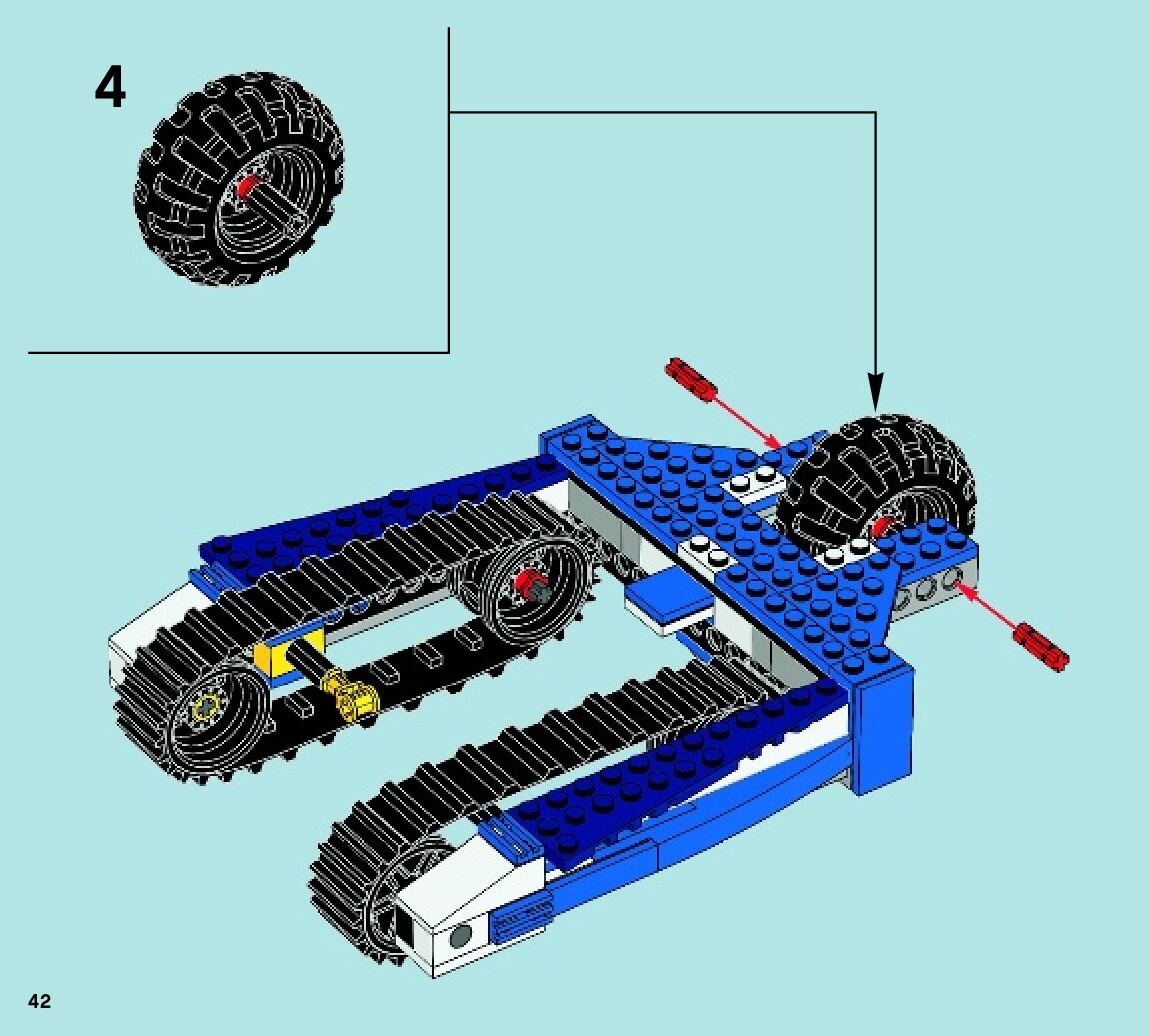 4

42