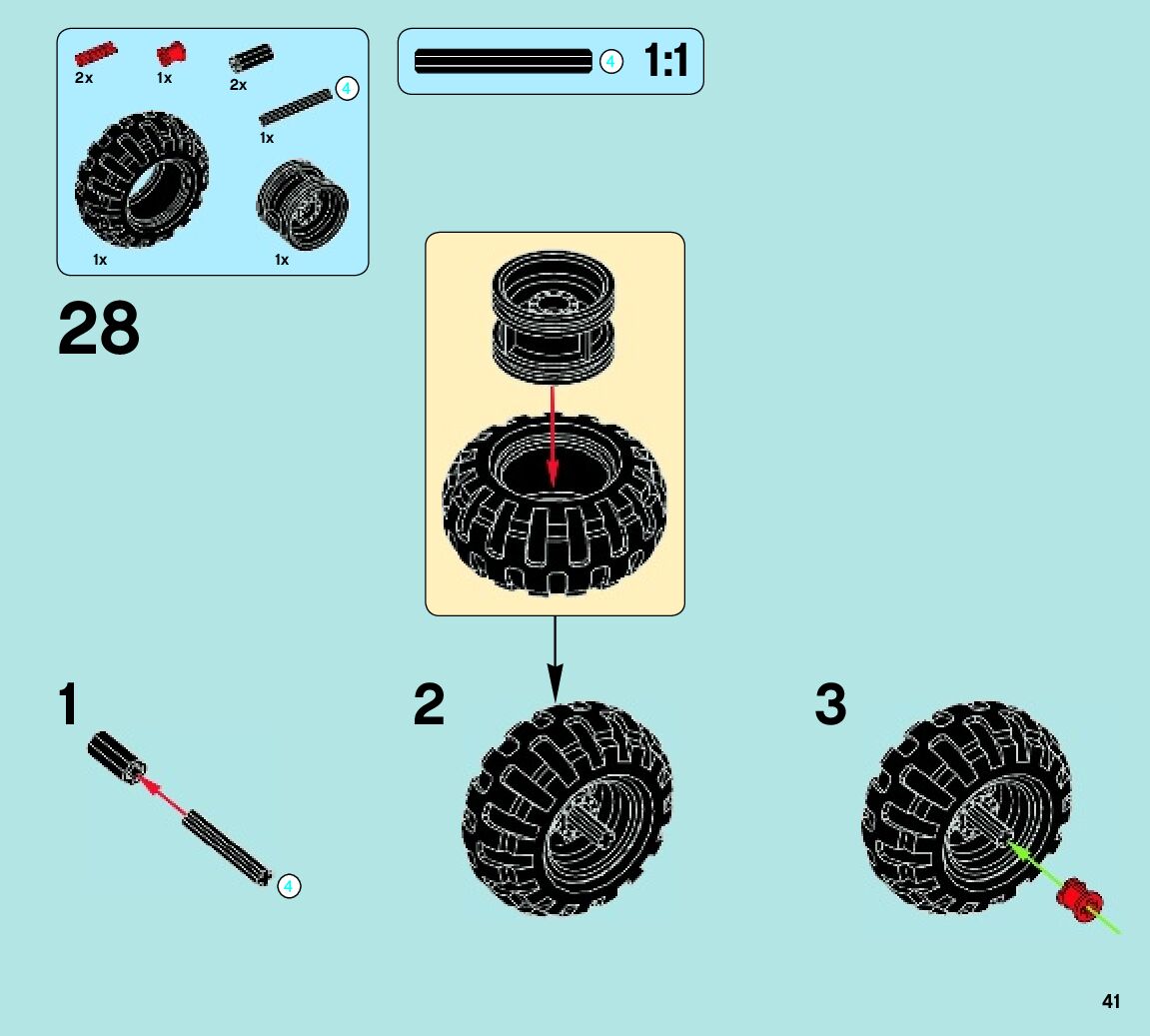 2x
1x
2x
4
1x
1x
1x

4 1:1

28

1

4

2

3

41