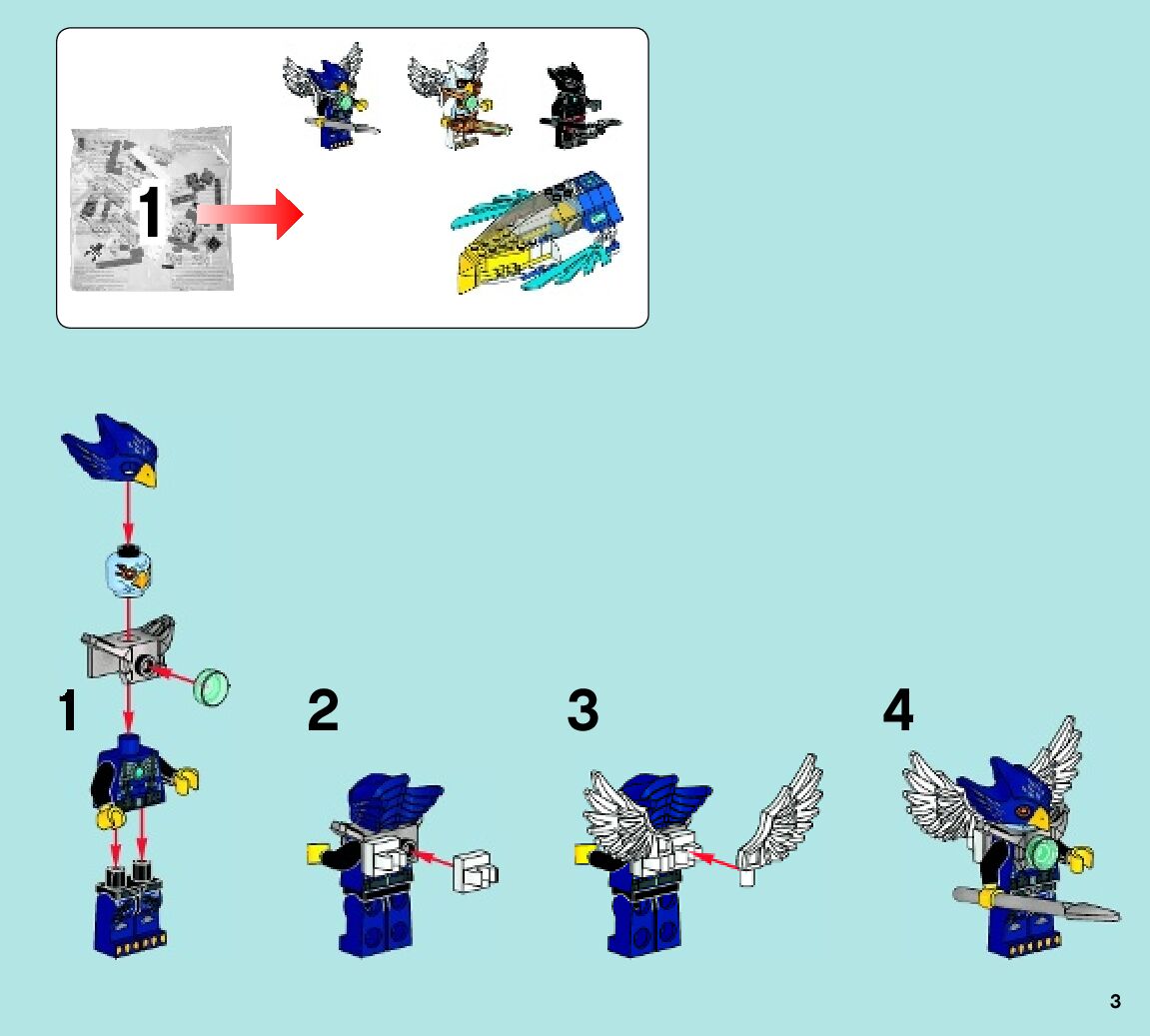 1

1

2

3

4

3