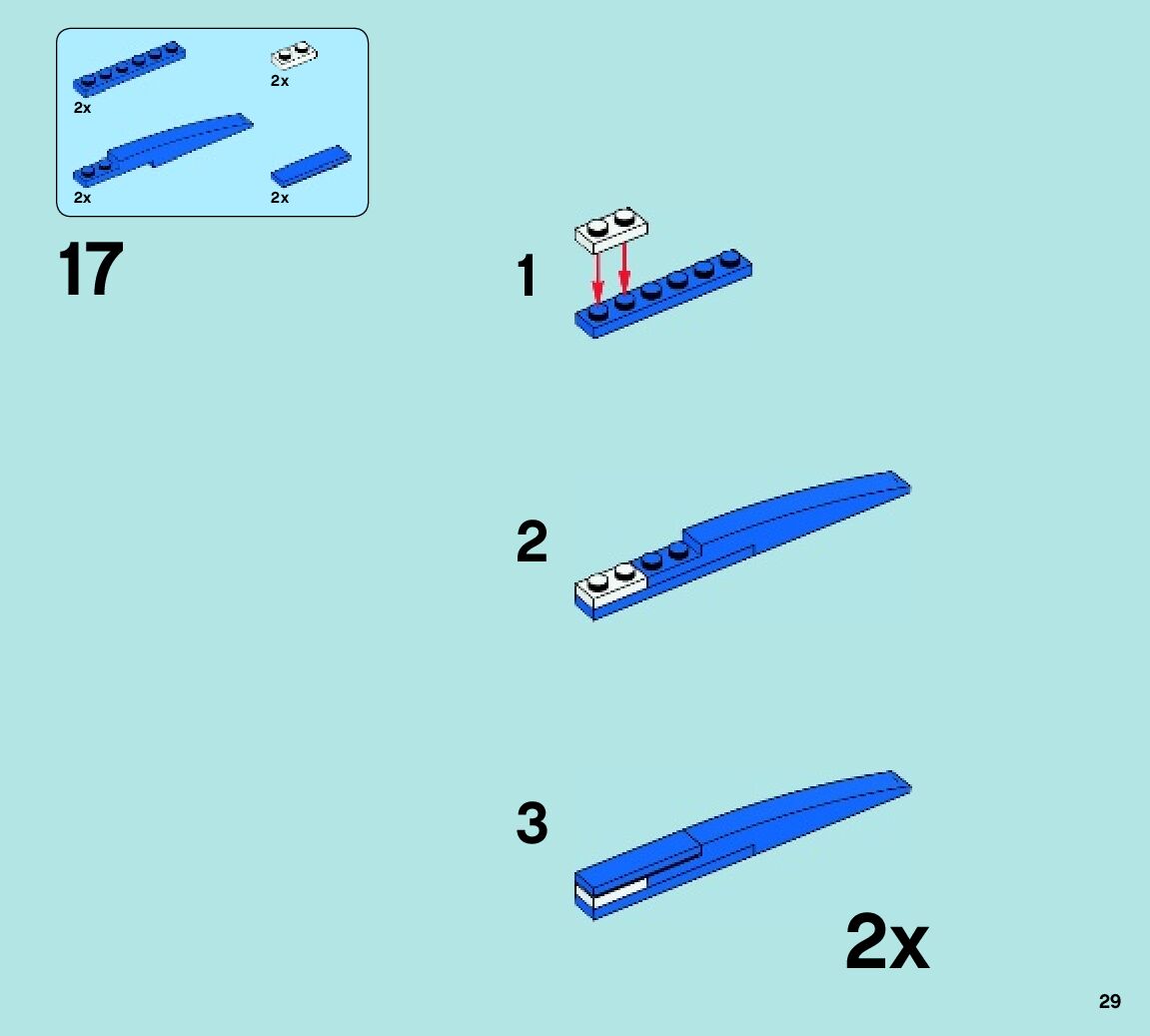 2x
2x
2x
2x

17

1

2

3

2x

29