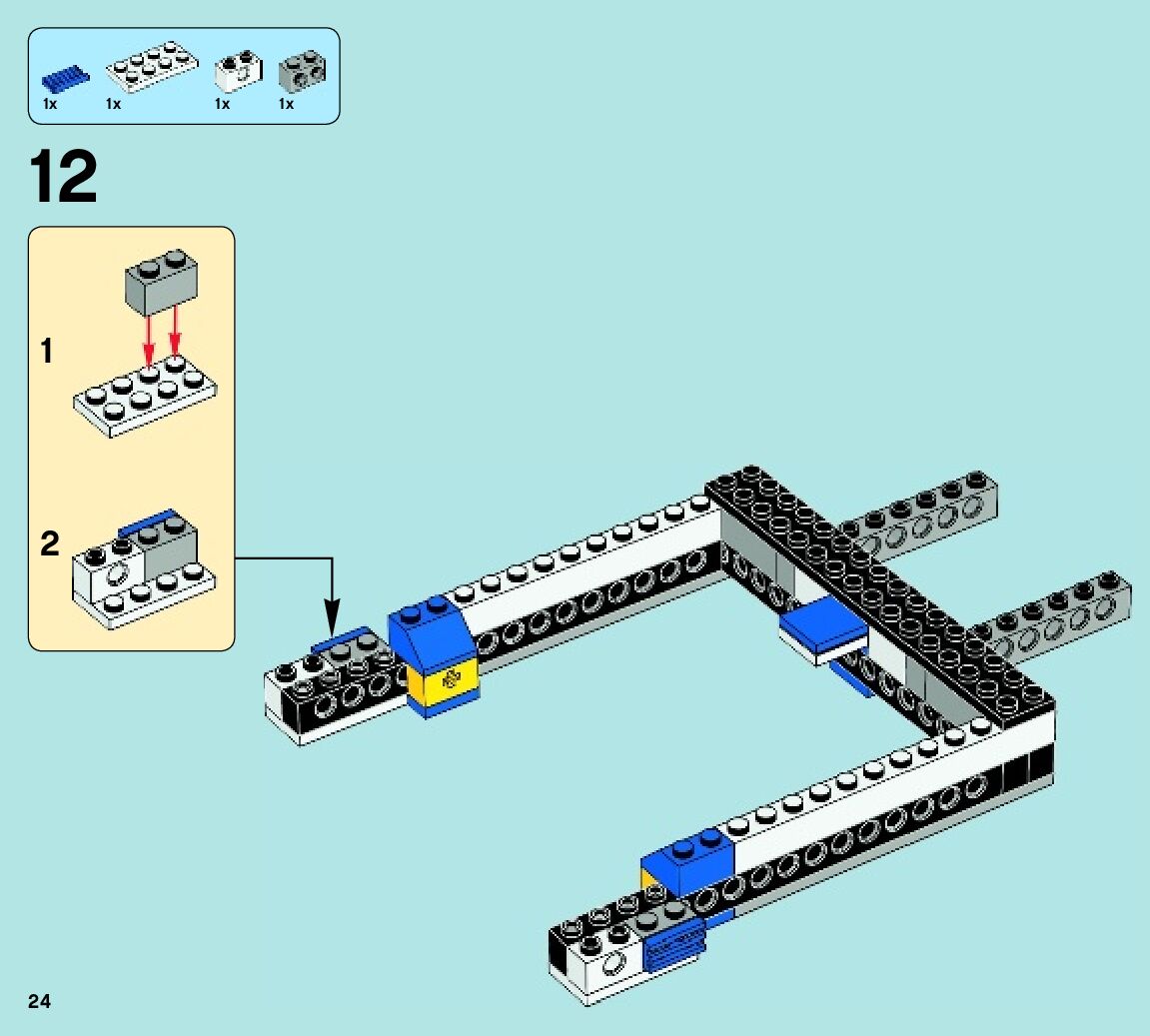 1x 1x 1x 1x

12

1

2

24