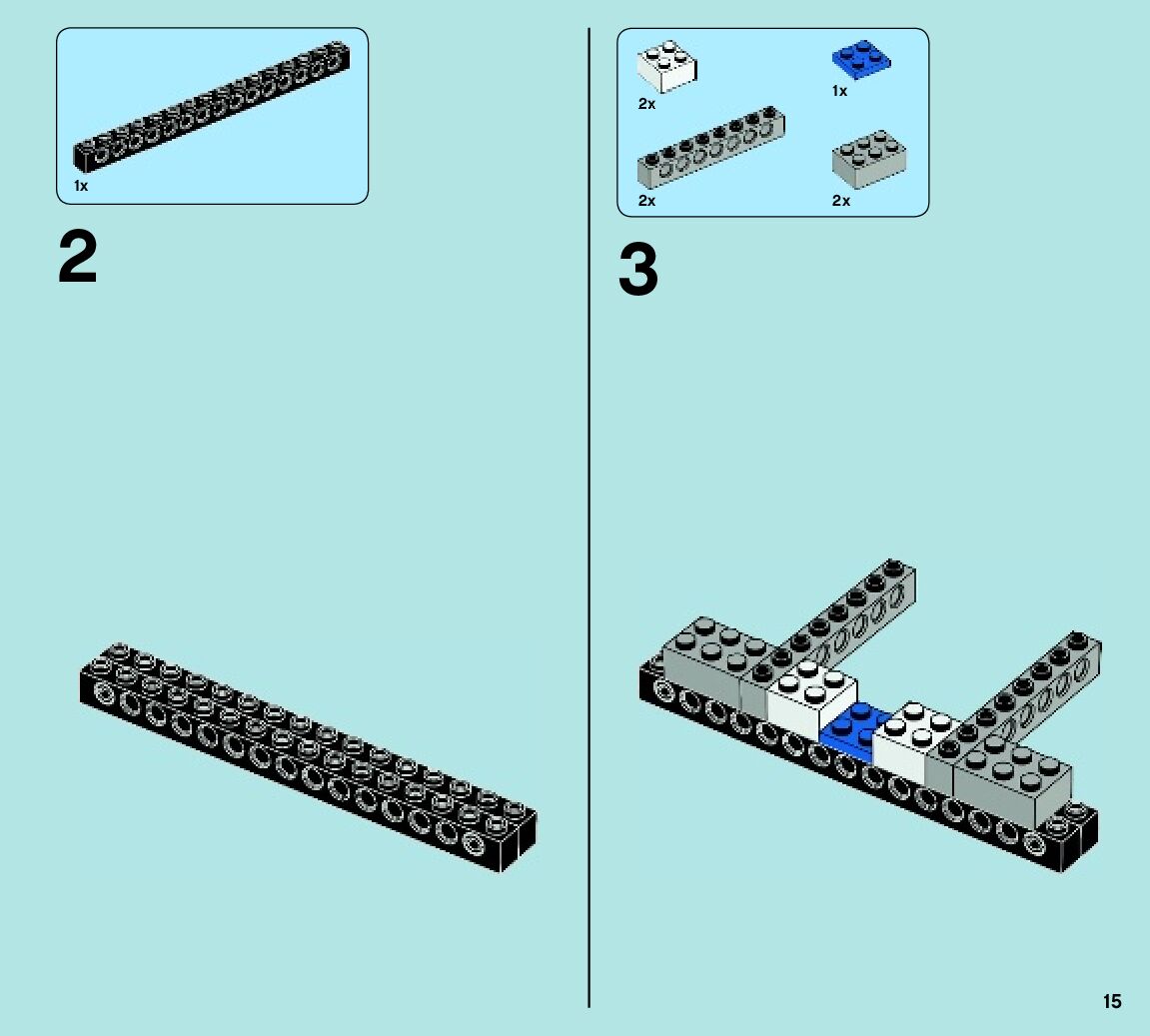 1x

2

2x

1x

2x

2x

3

15