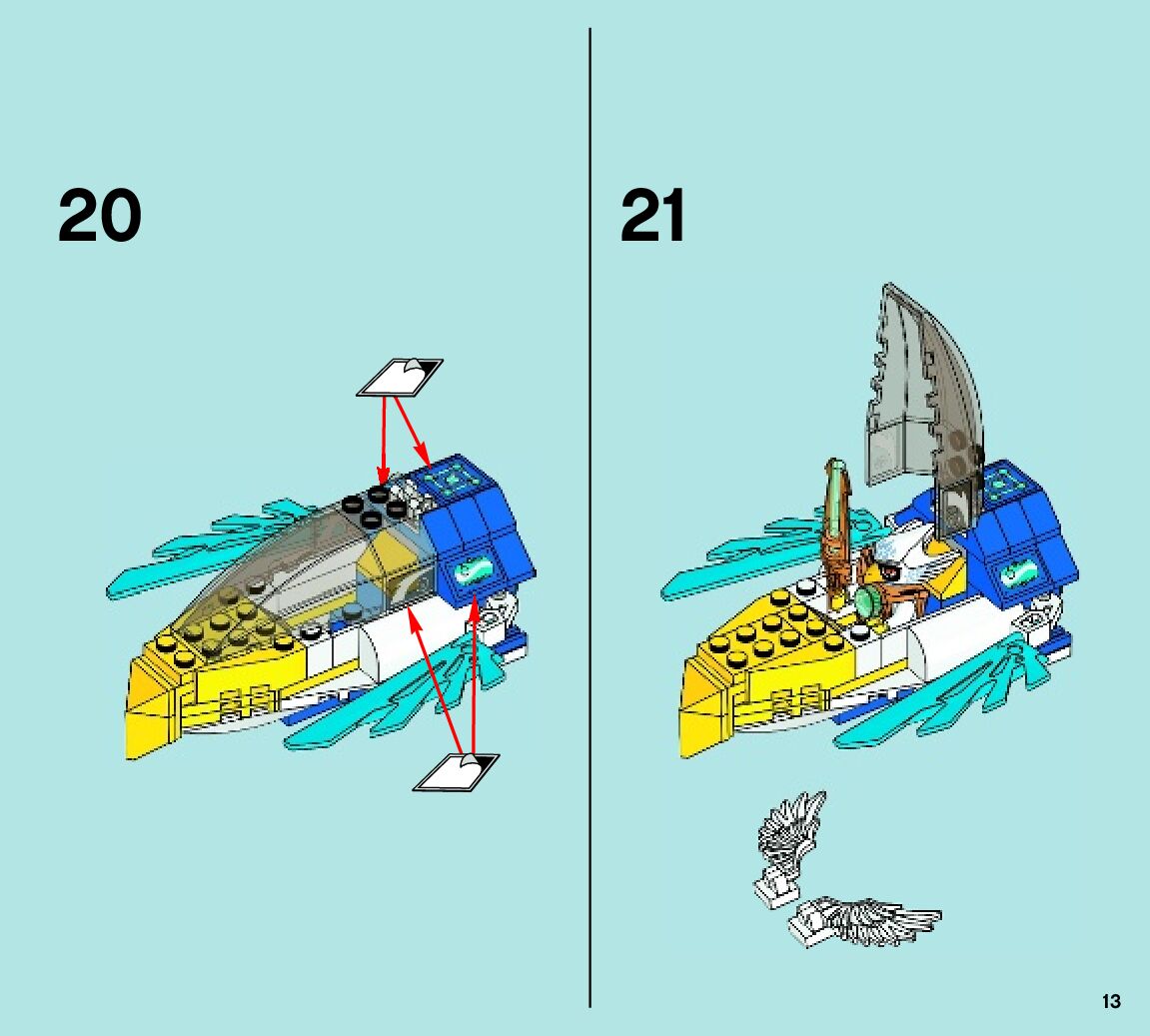 20

21

13