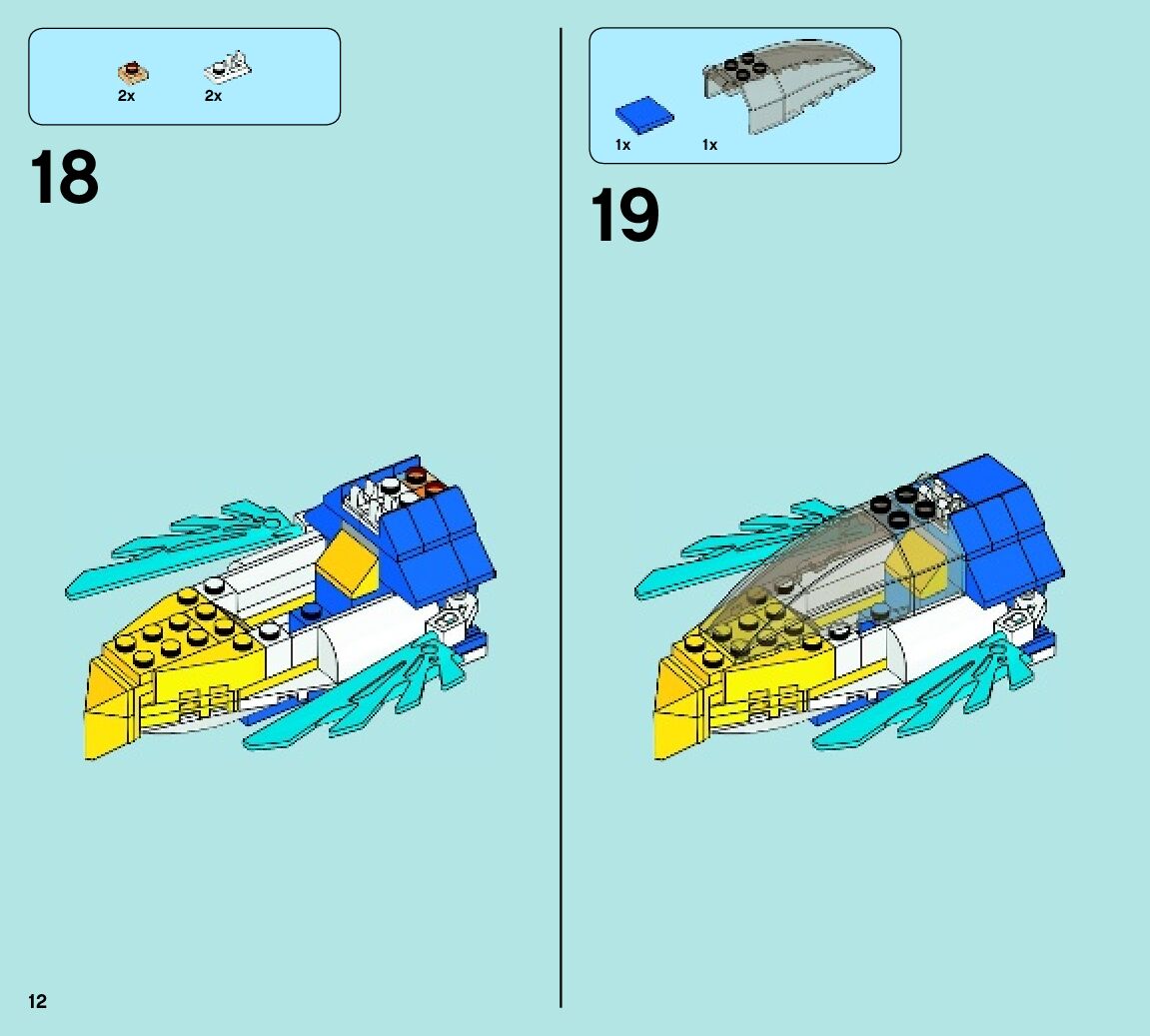 2x 2x

18

1x 1x

19

12