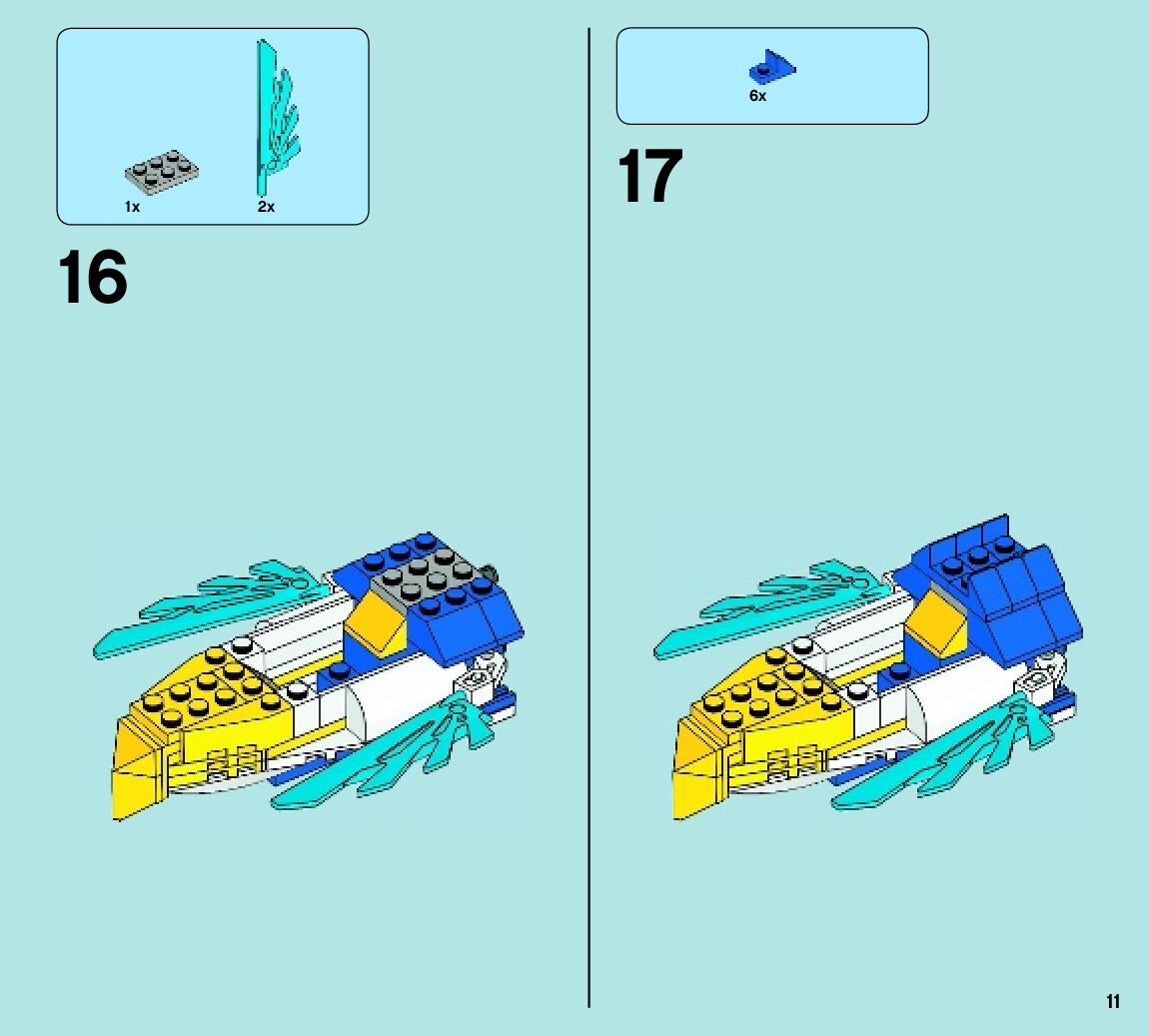 1x 2x

16

6x

17

11