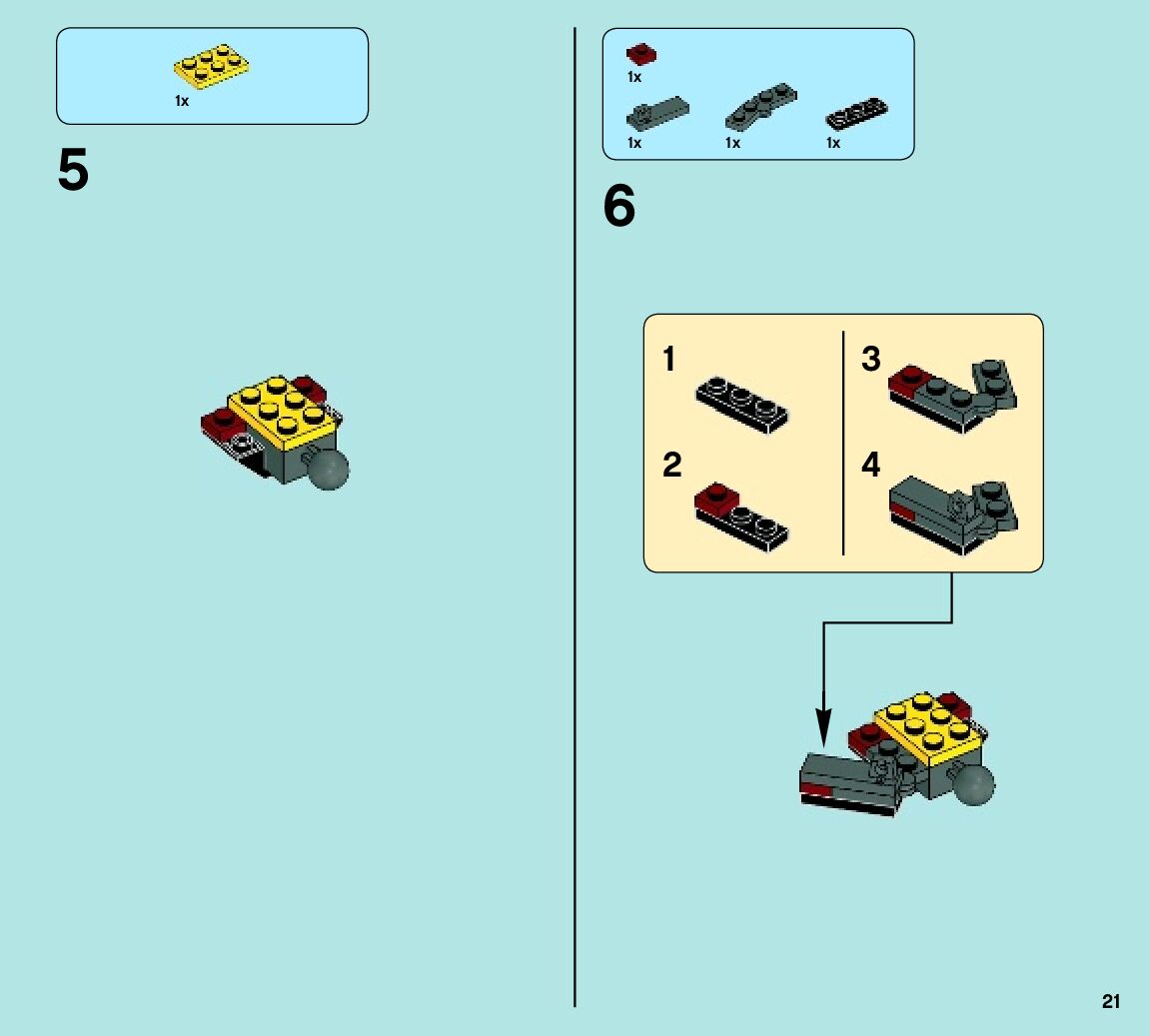 1x

5

1x

1x 1x 1x

6

1

2

3

4

21