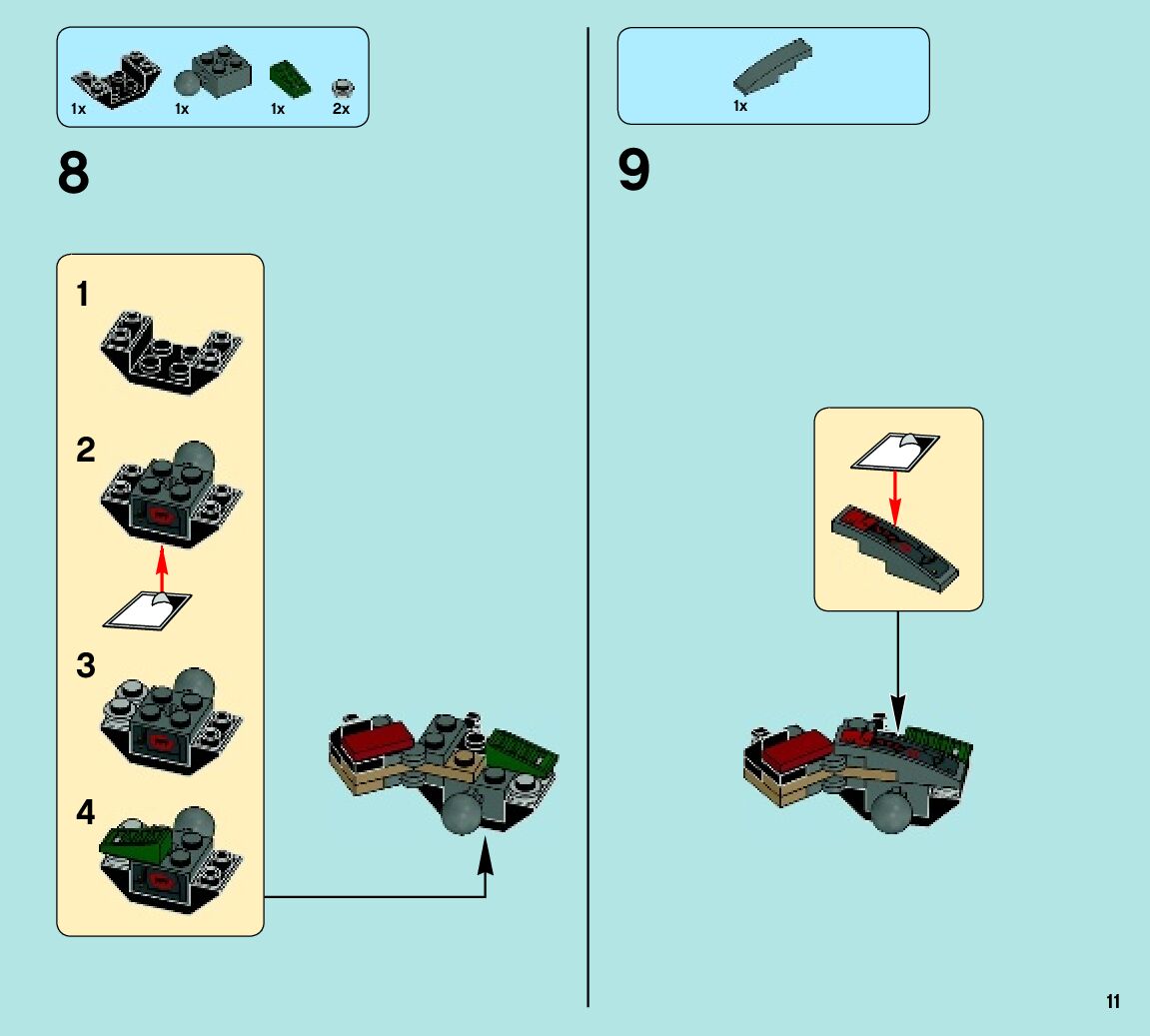 1x 1x 1x 2x

8

1

2

3

4

1x

9

11