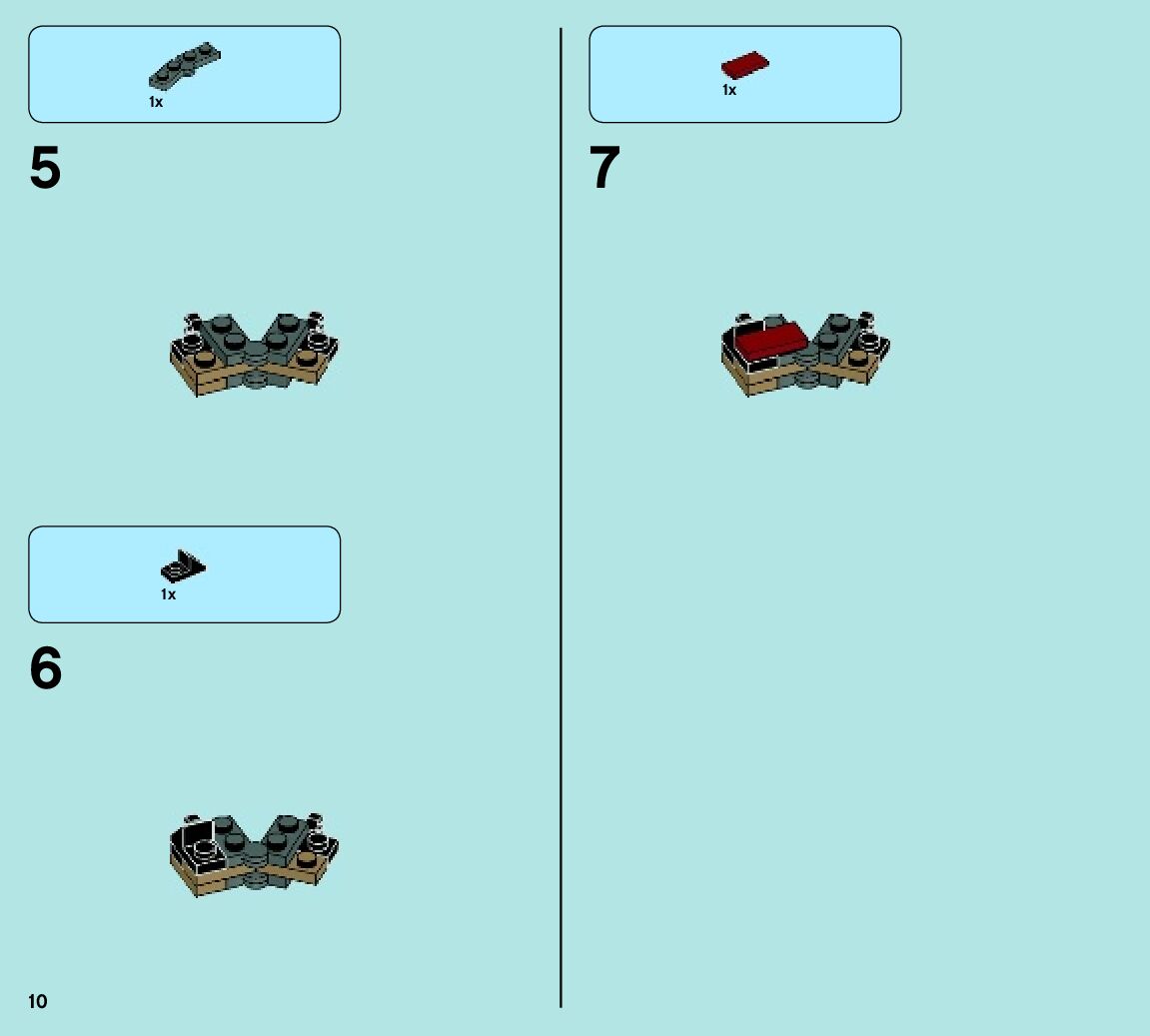 1x

5

1x

6

10

1x

7