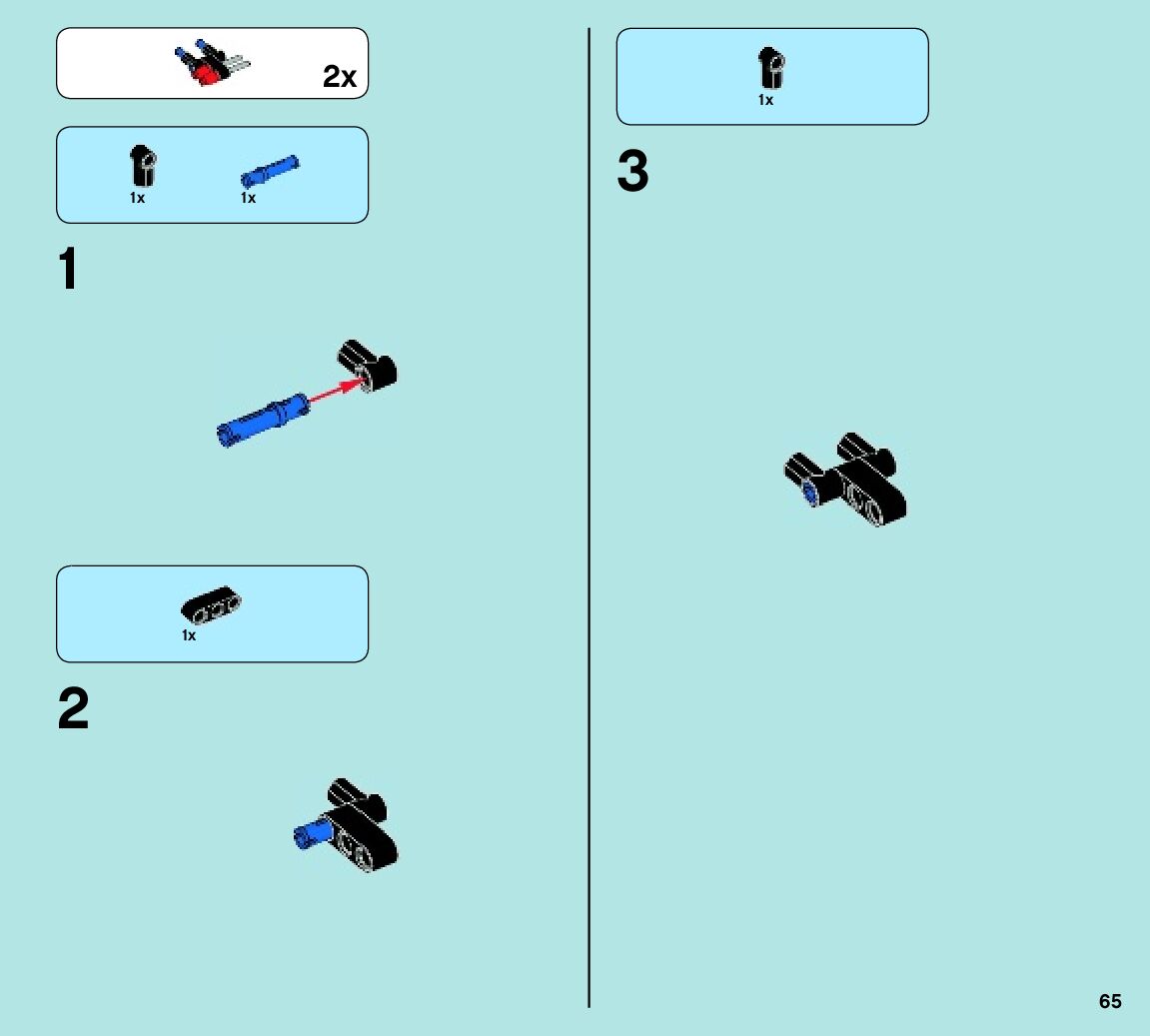 2x

1x 1x

1

1x

2

1x

3

65