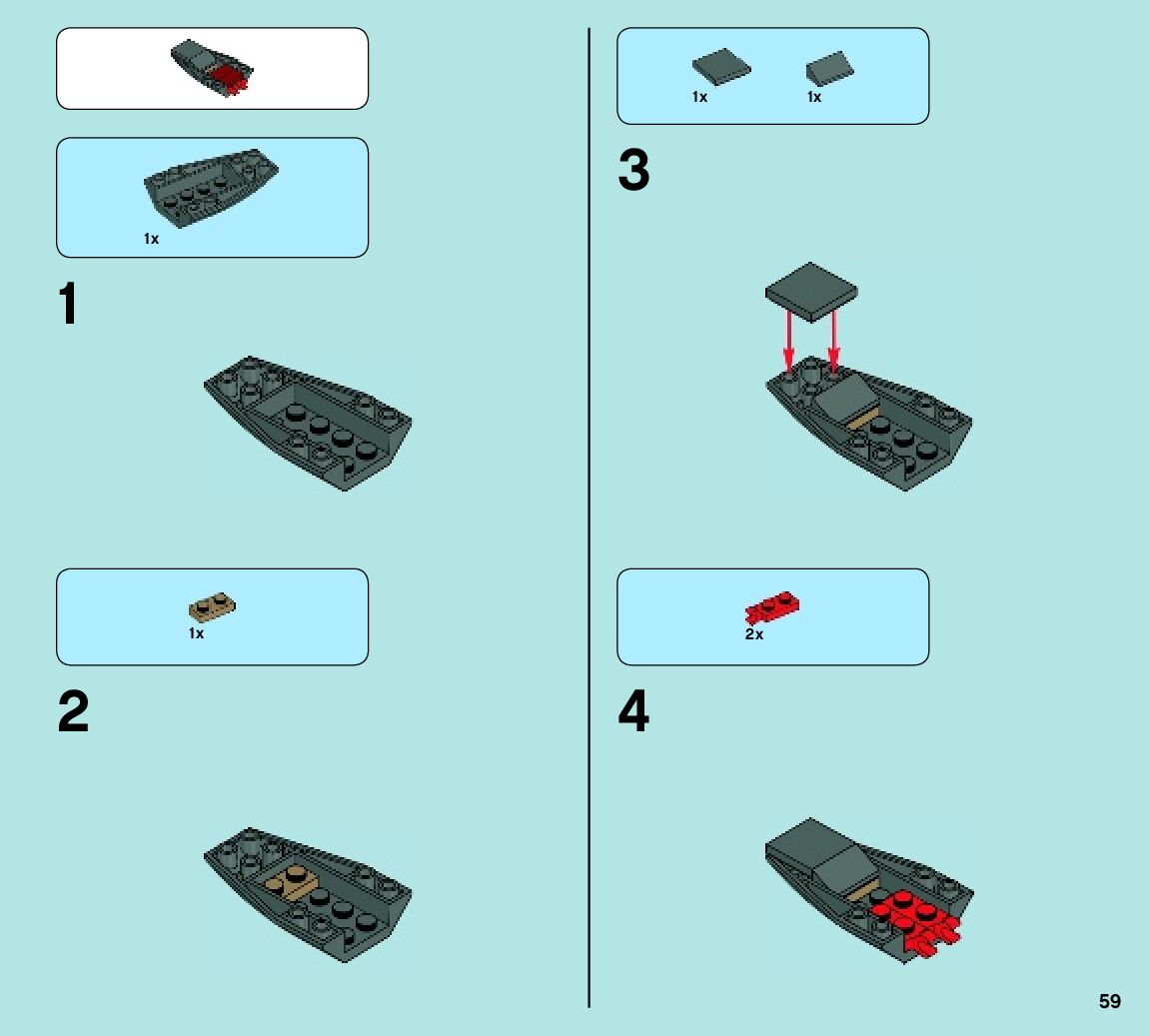 1x

1

1x

2

1x 1x

3

2x

4

59