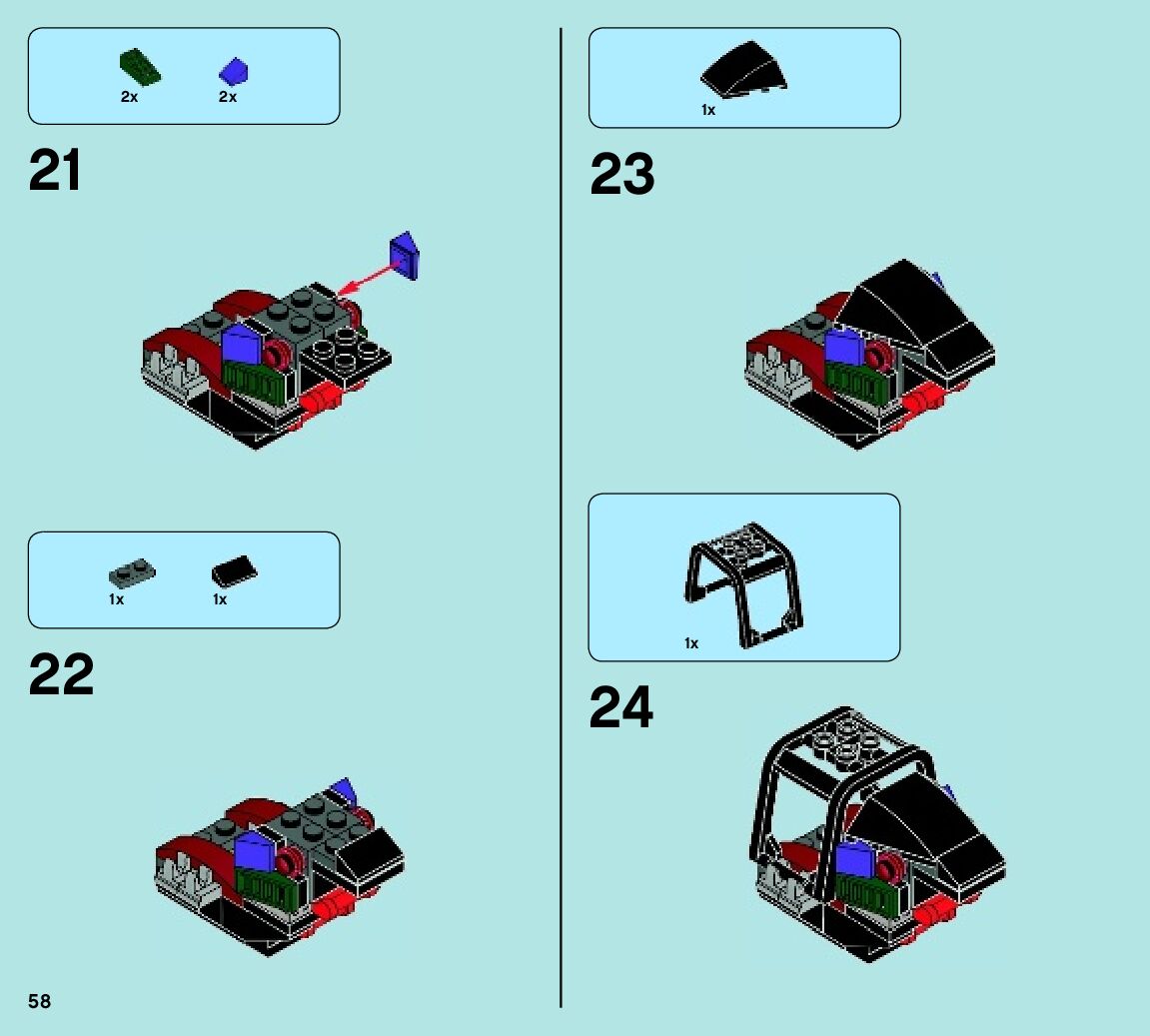 2x 2x

21

1x 1x

22

58

1x

23

1x

24