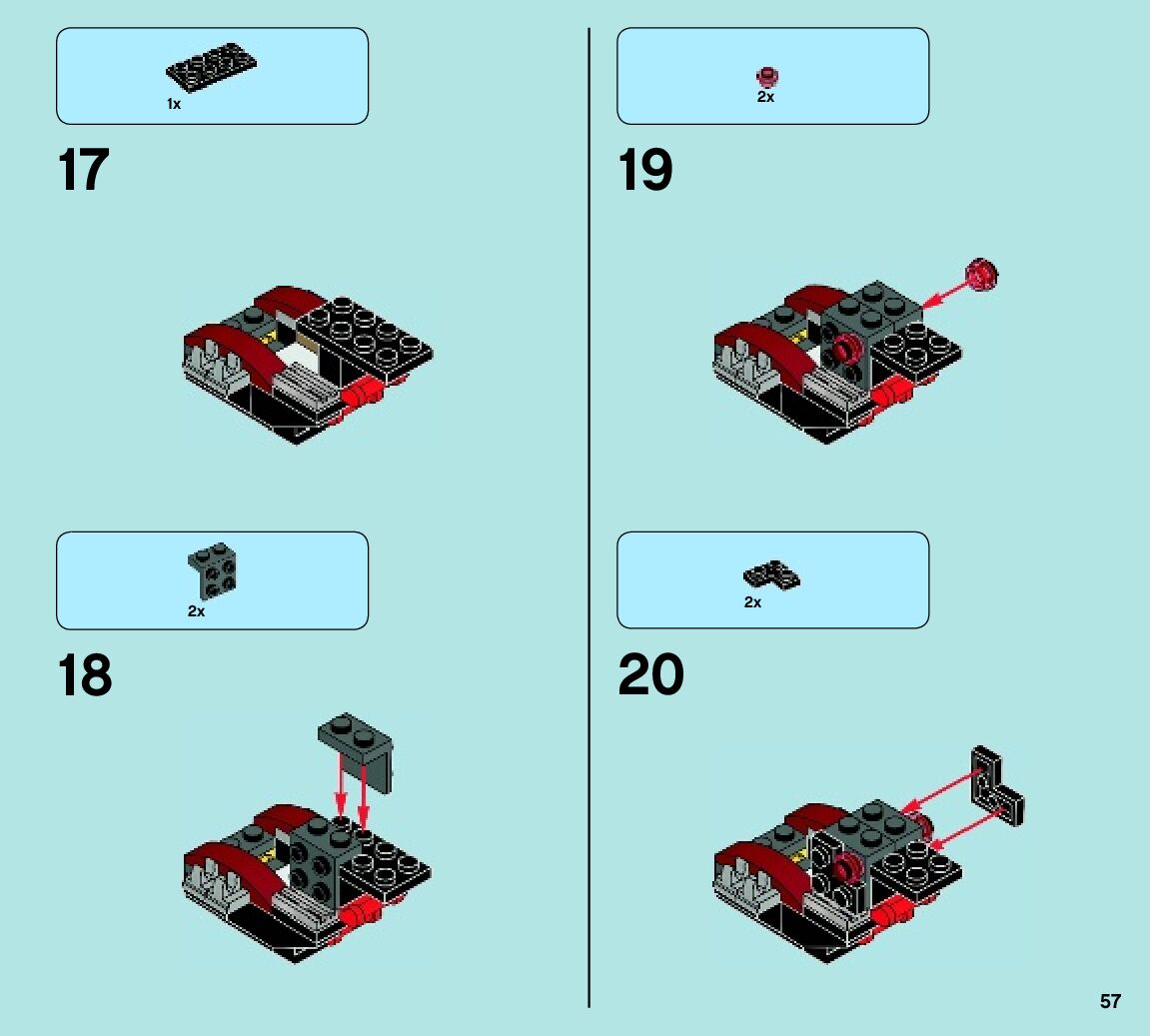 1x

17

2x

18

2x

19

2x

20

57