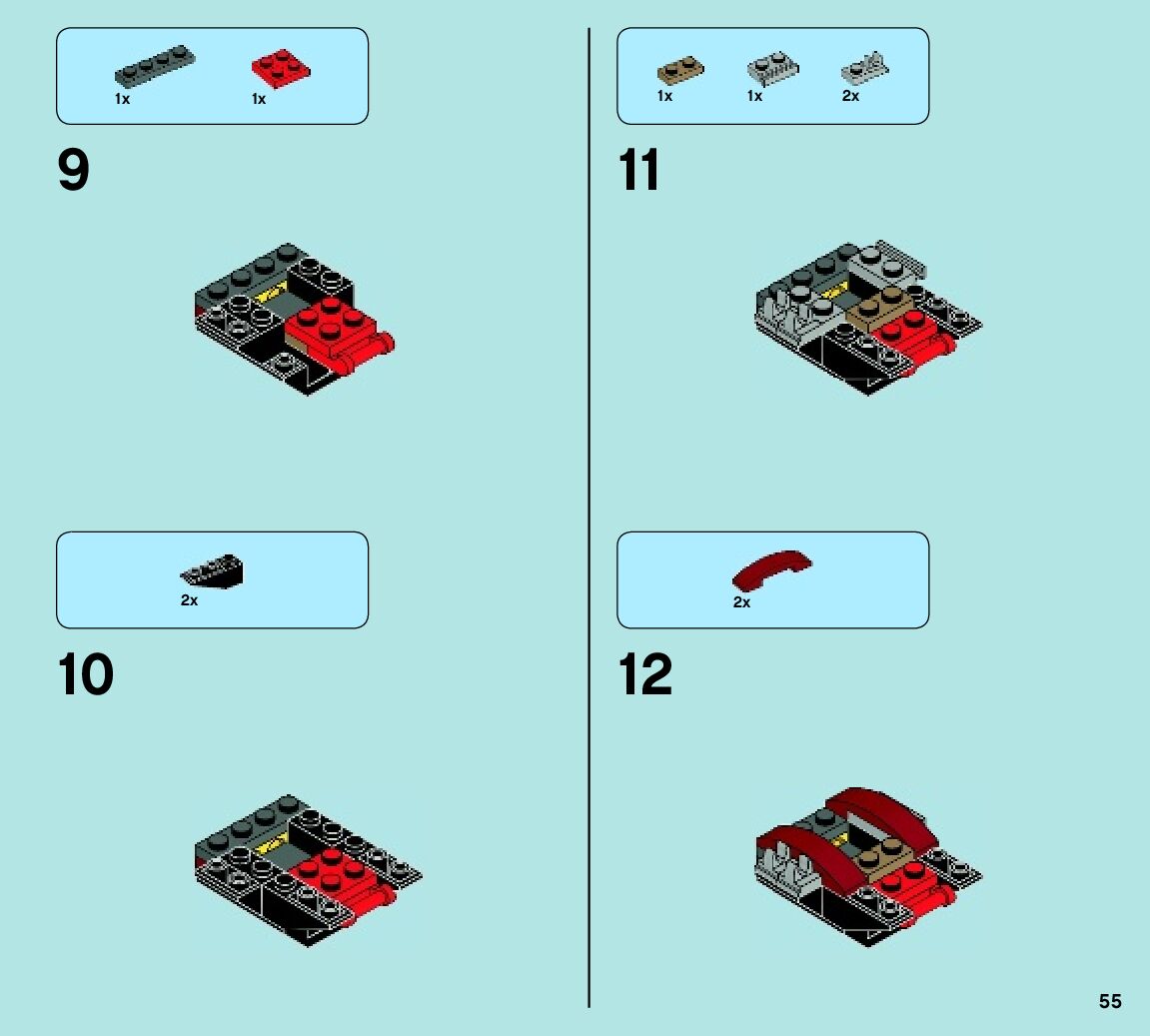 1x 1x

9

2x

10

1x 1x 2x

11

2x

12

55