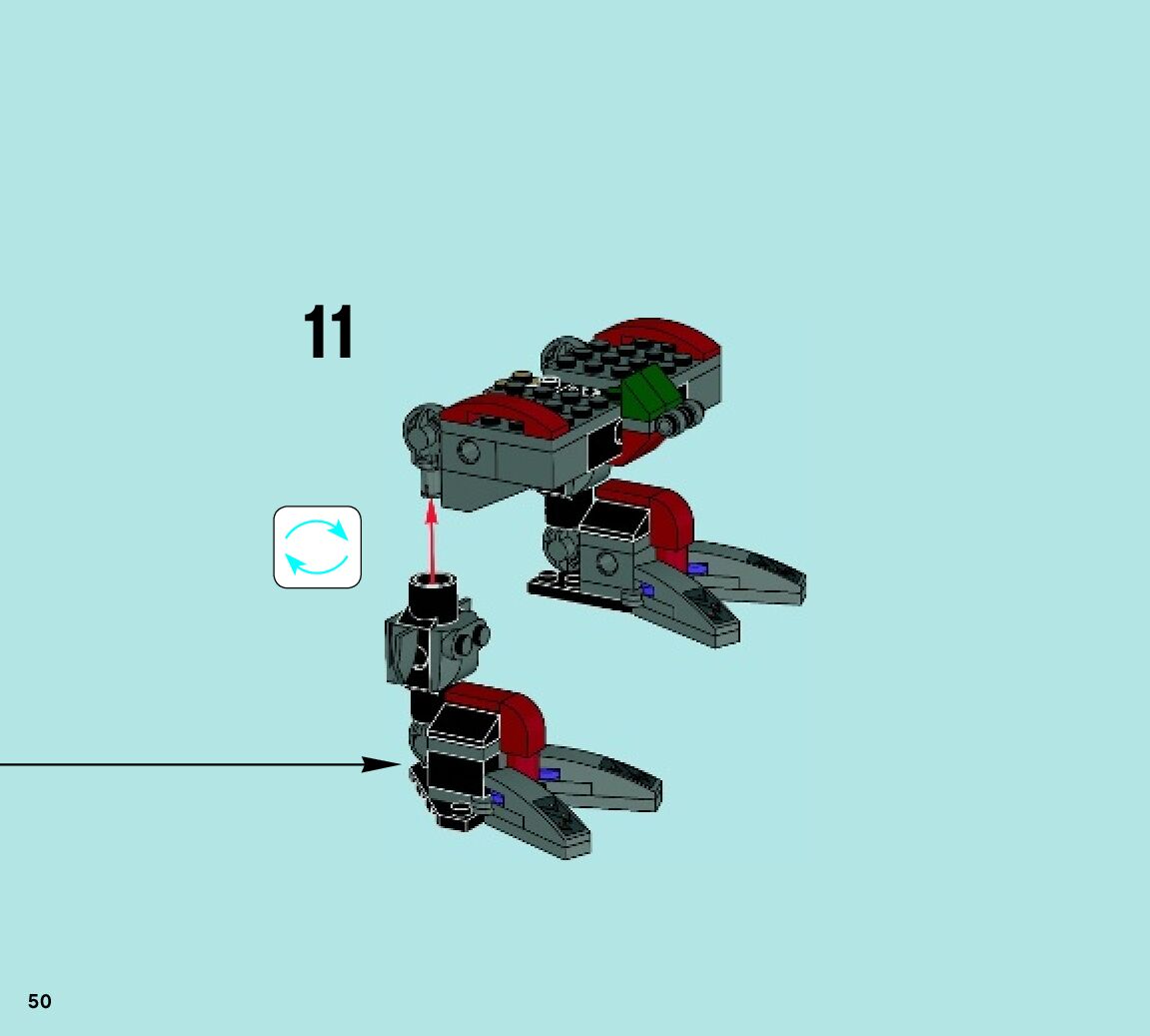 11

50