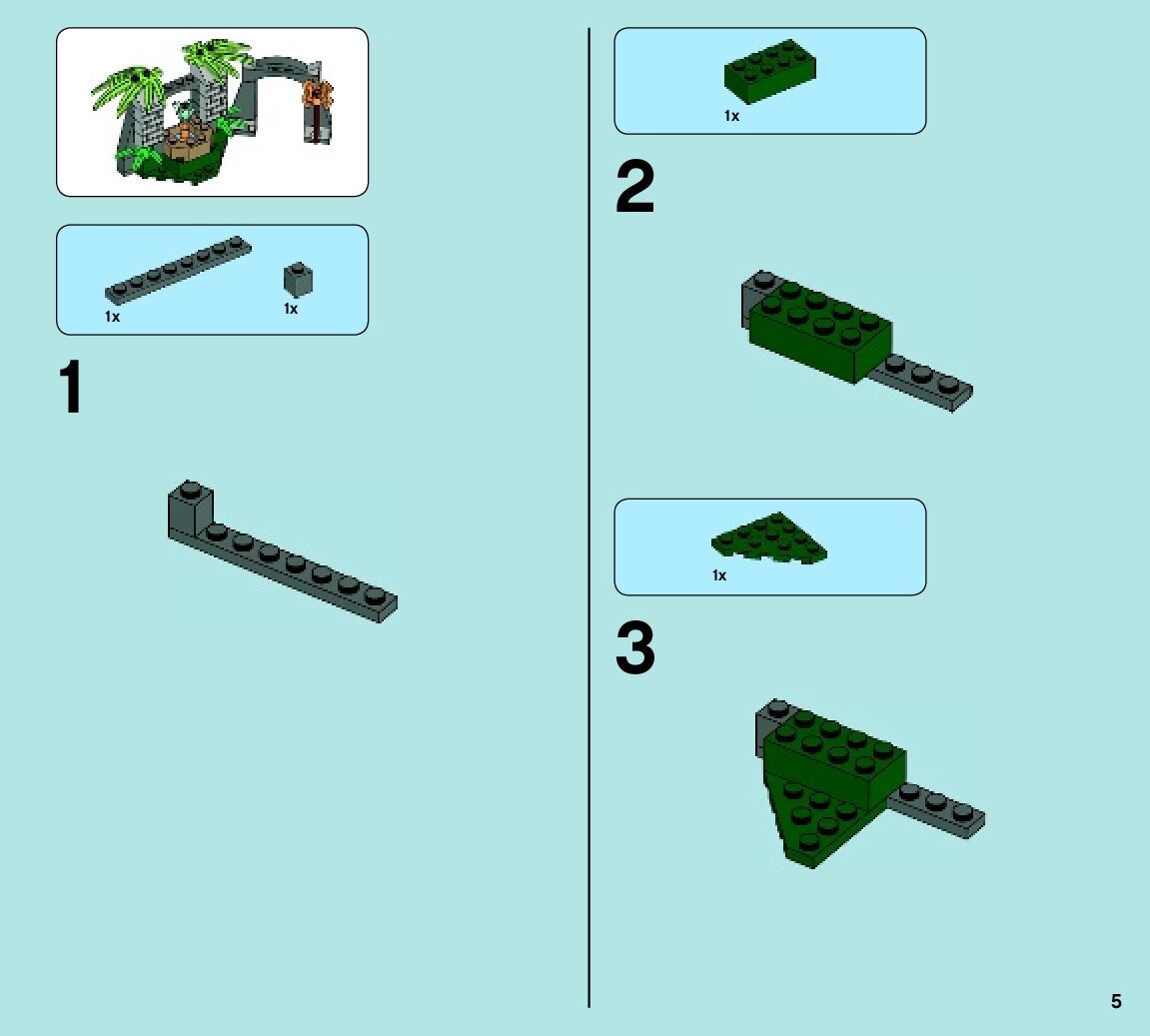 1x

1x

1

1x

2

1x

3

5