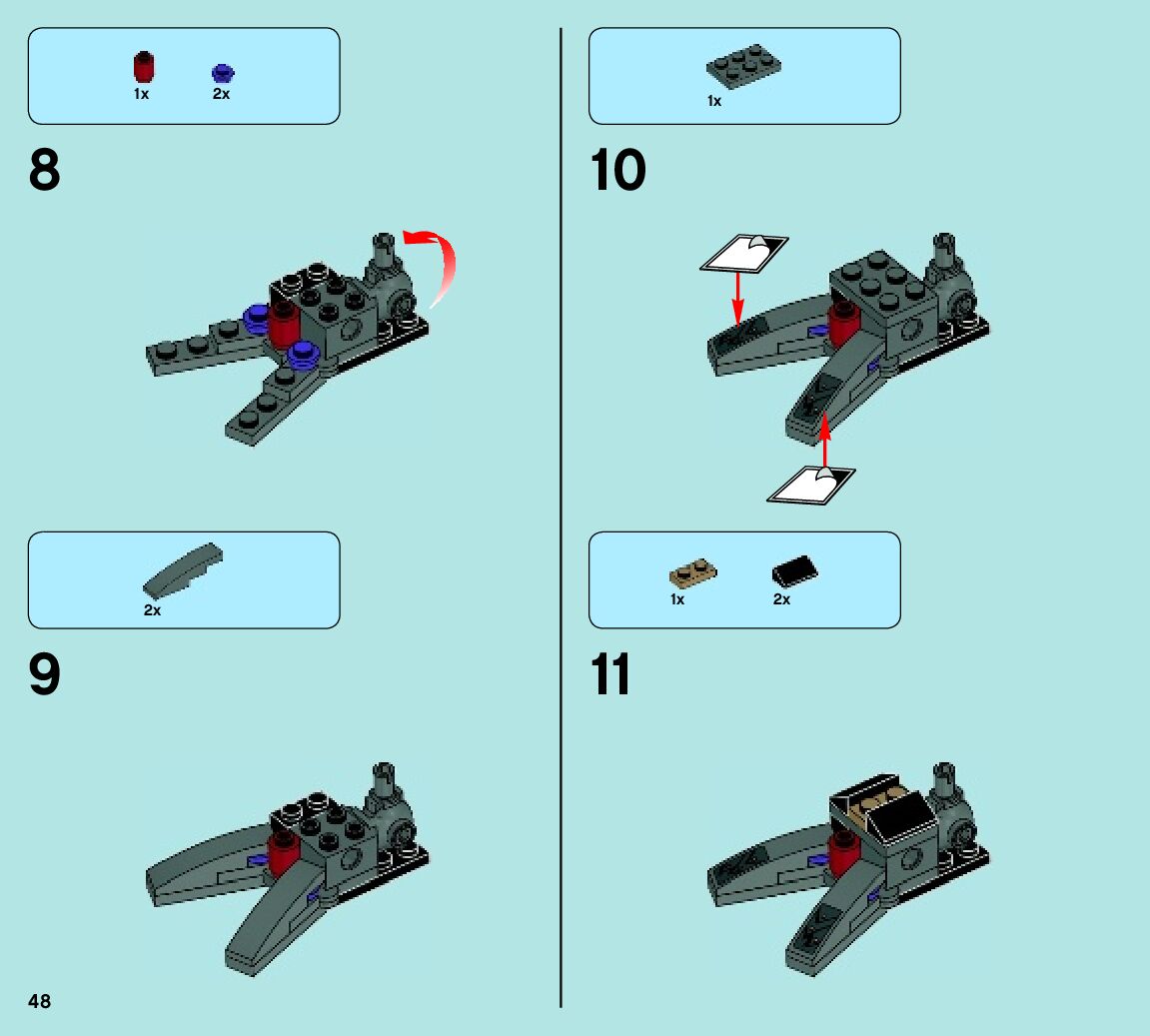 1x 2x

8

2x

9

48

1x

10

1x 2x

11