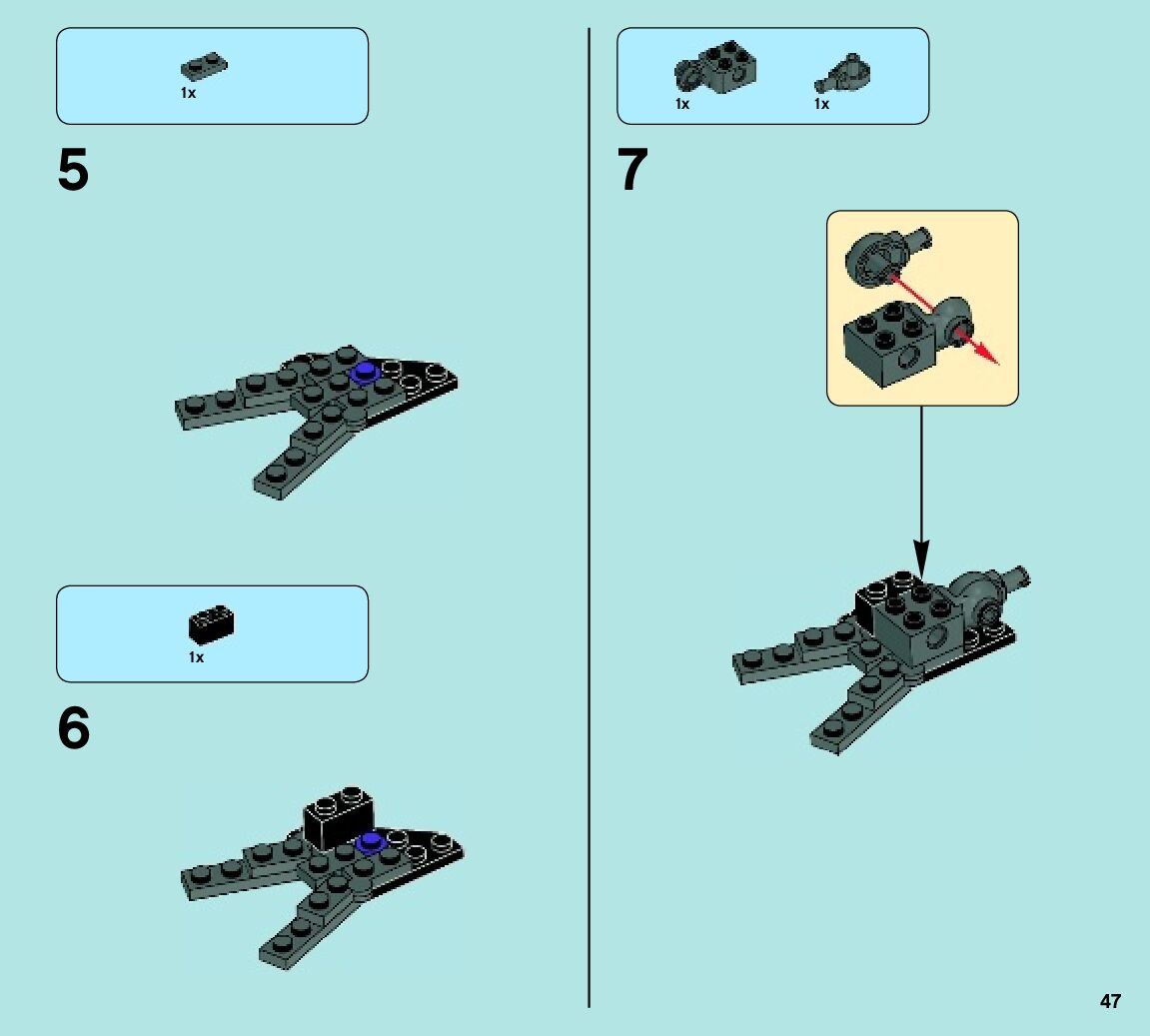 1x

5

1x

6

1x 1x

7

47