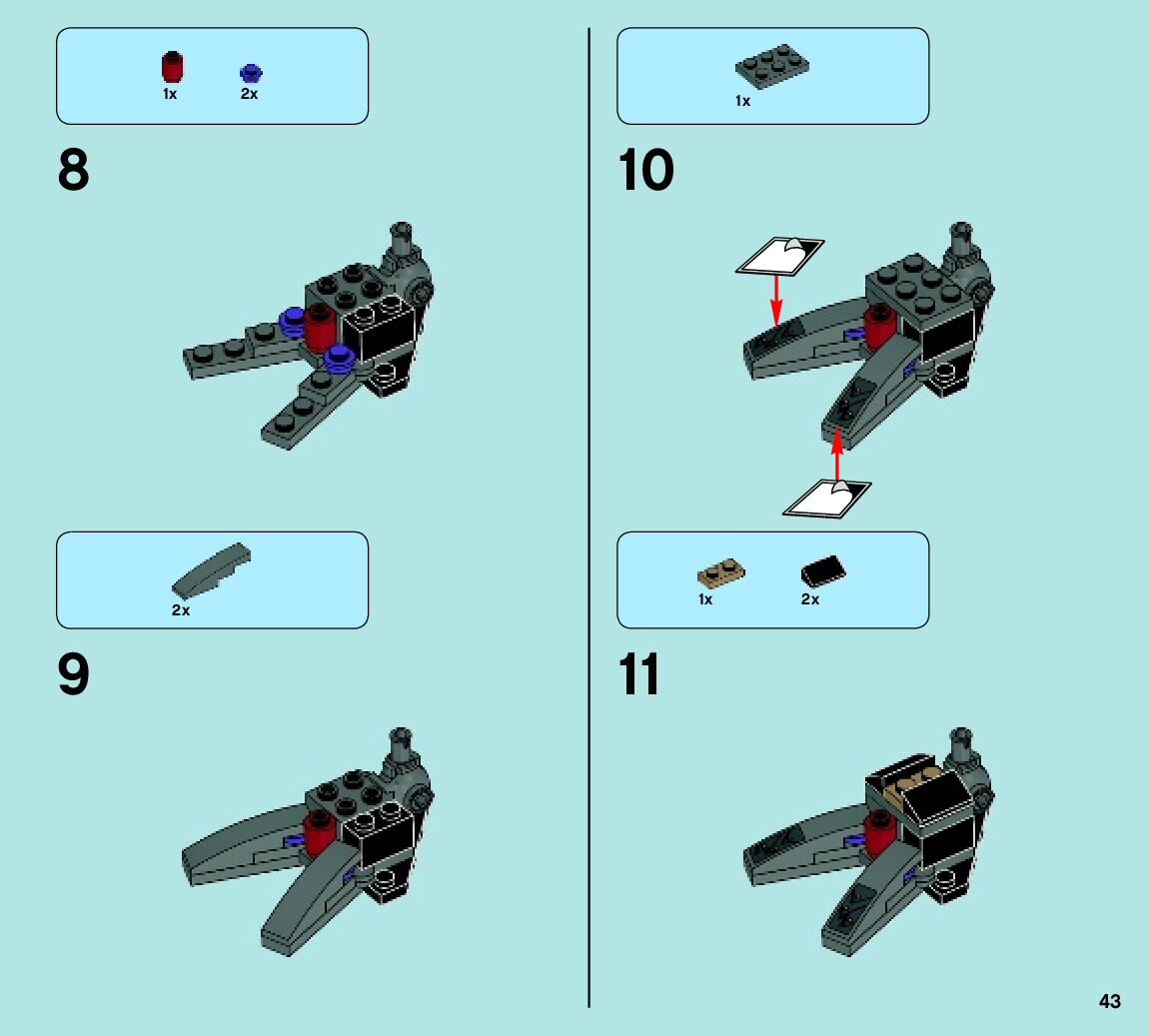 1x 2x

8

2x

9

1x

10

1x 2x

11

43