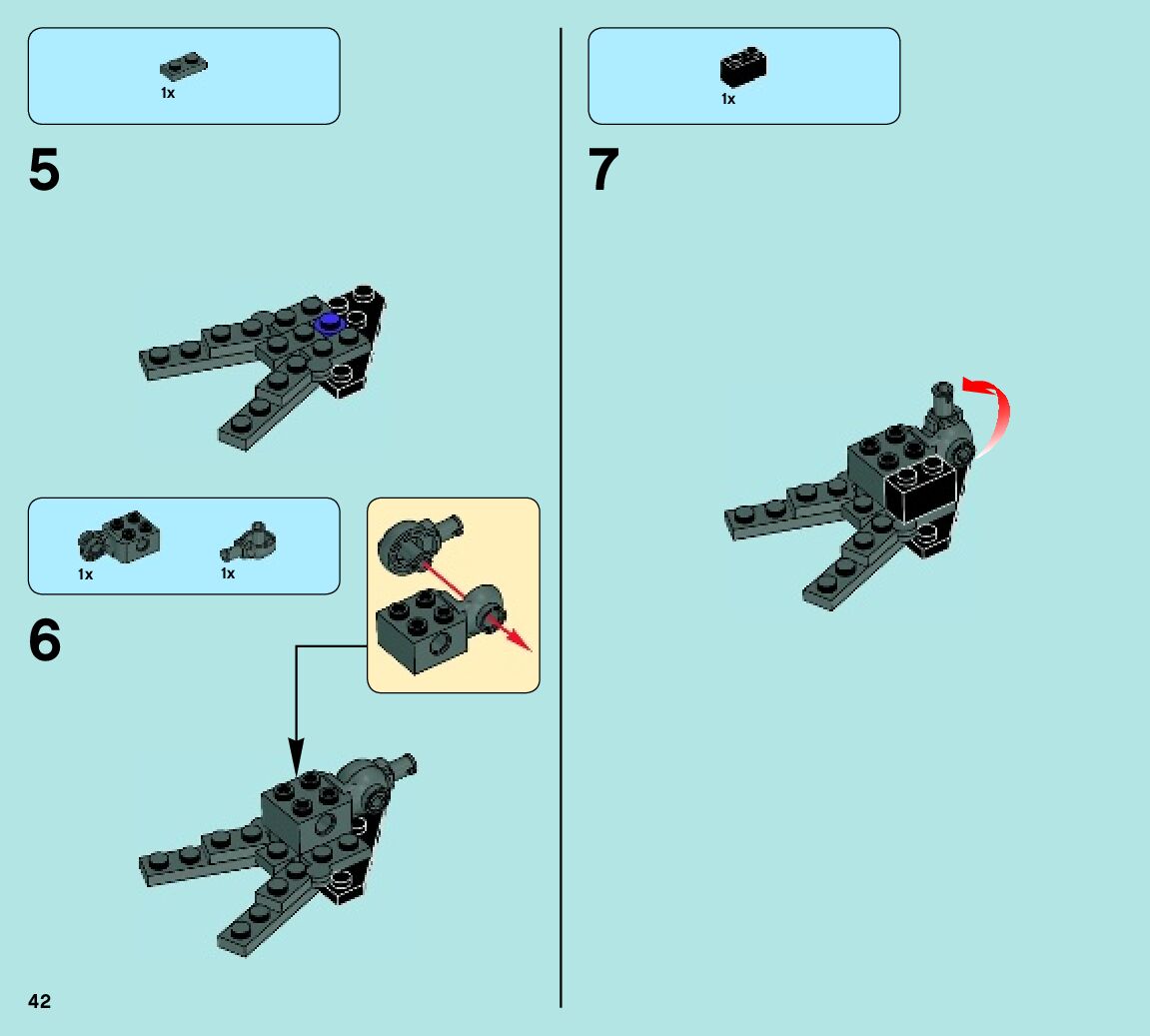 1x

5

1x

1x

6

42

1x

7