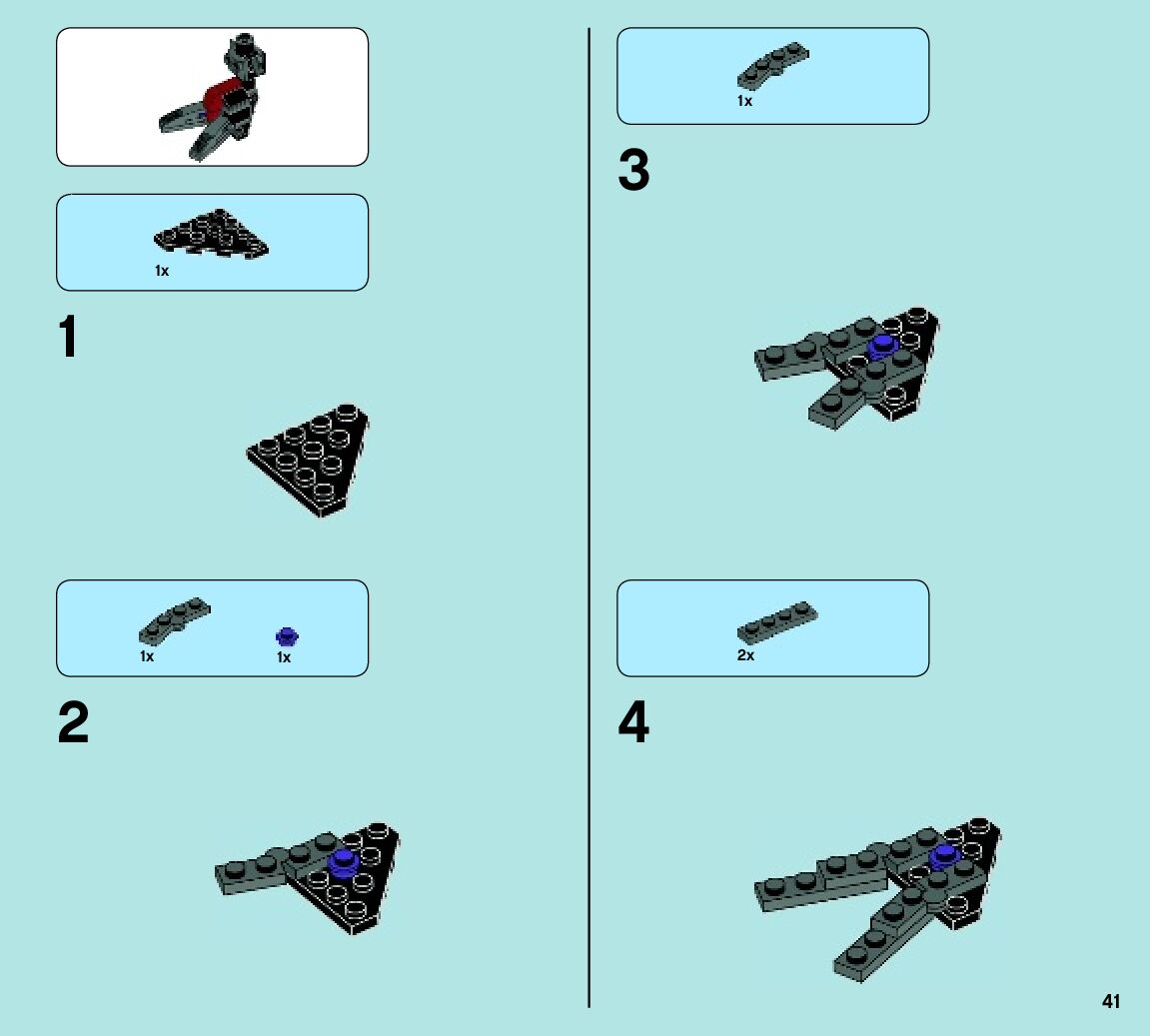 1x

1

1x

1x

2

1x

3

2x

4

41