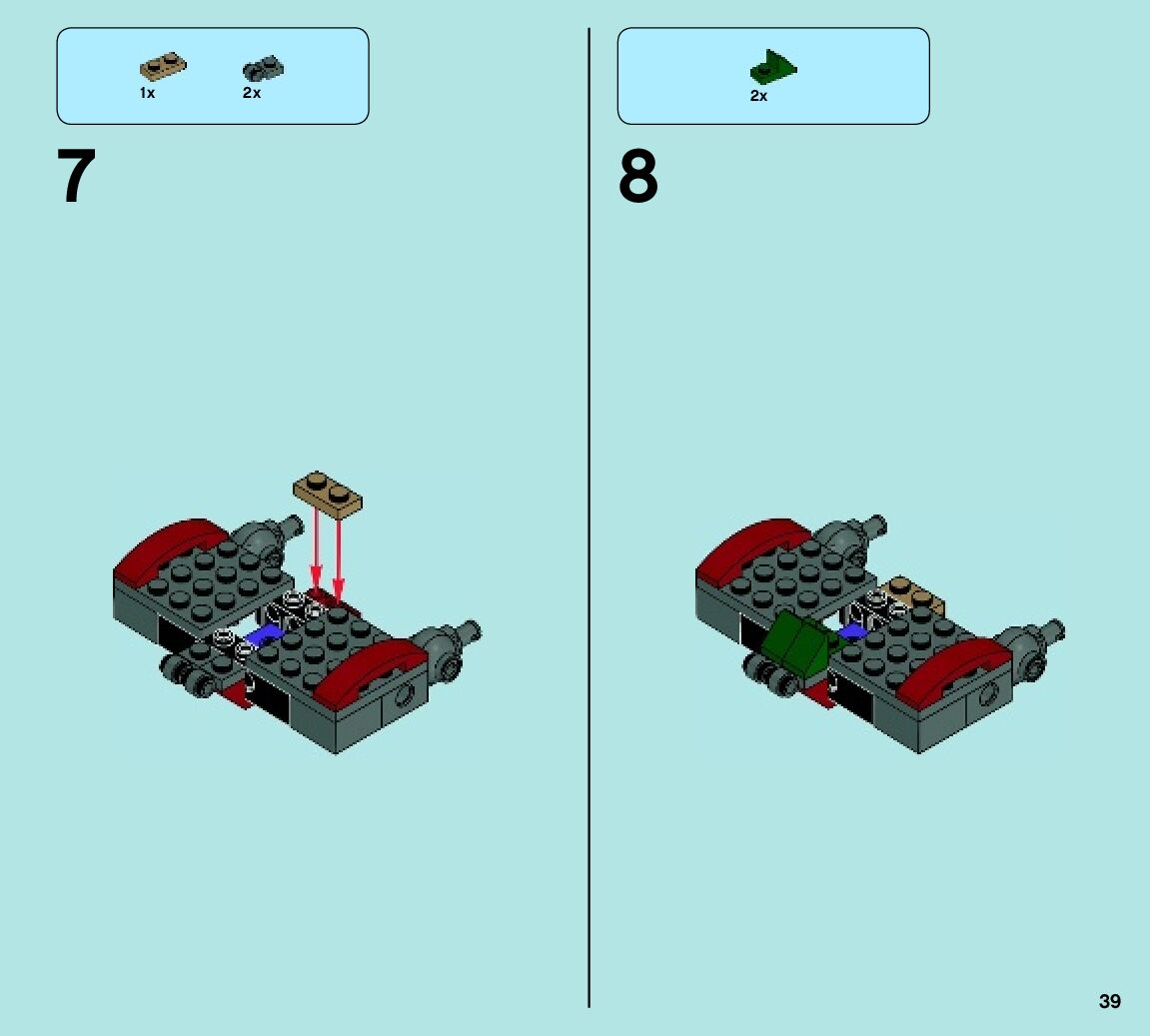 1x 2x

7

2x

8

39