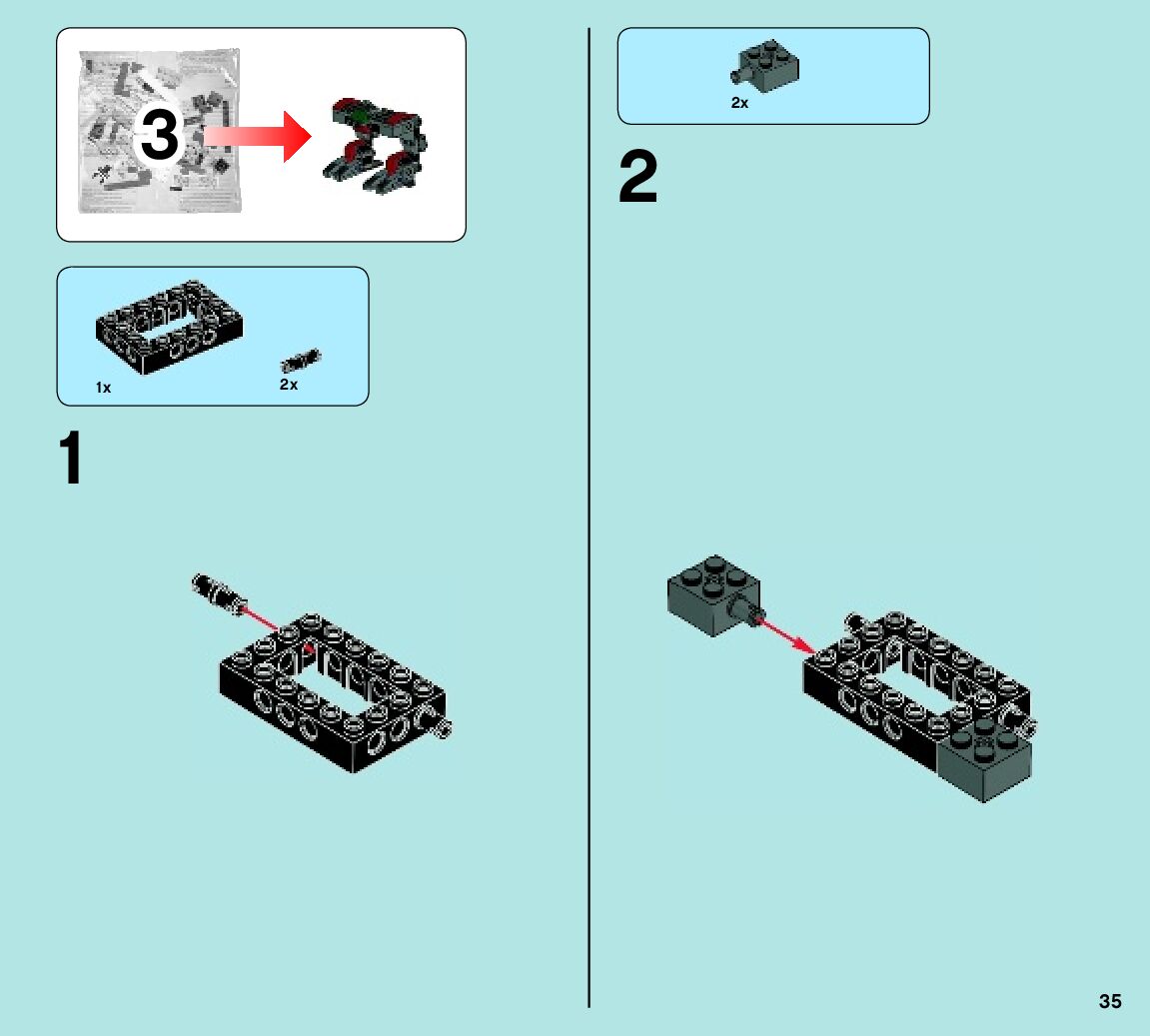 3

1x

2x

1

2x

2

35