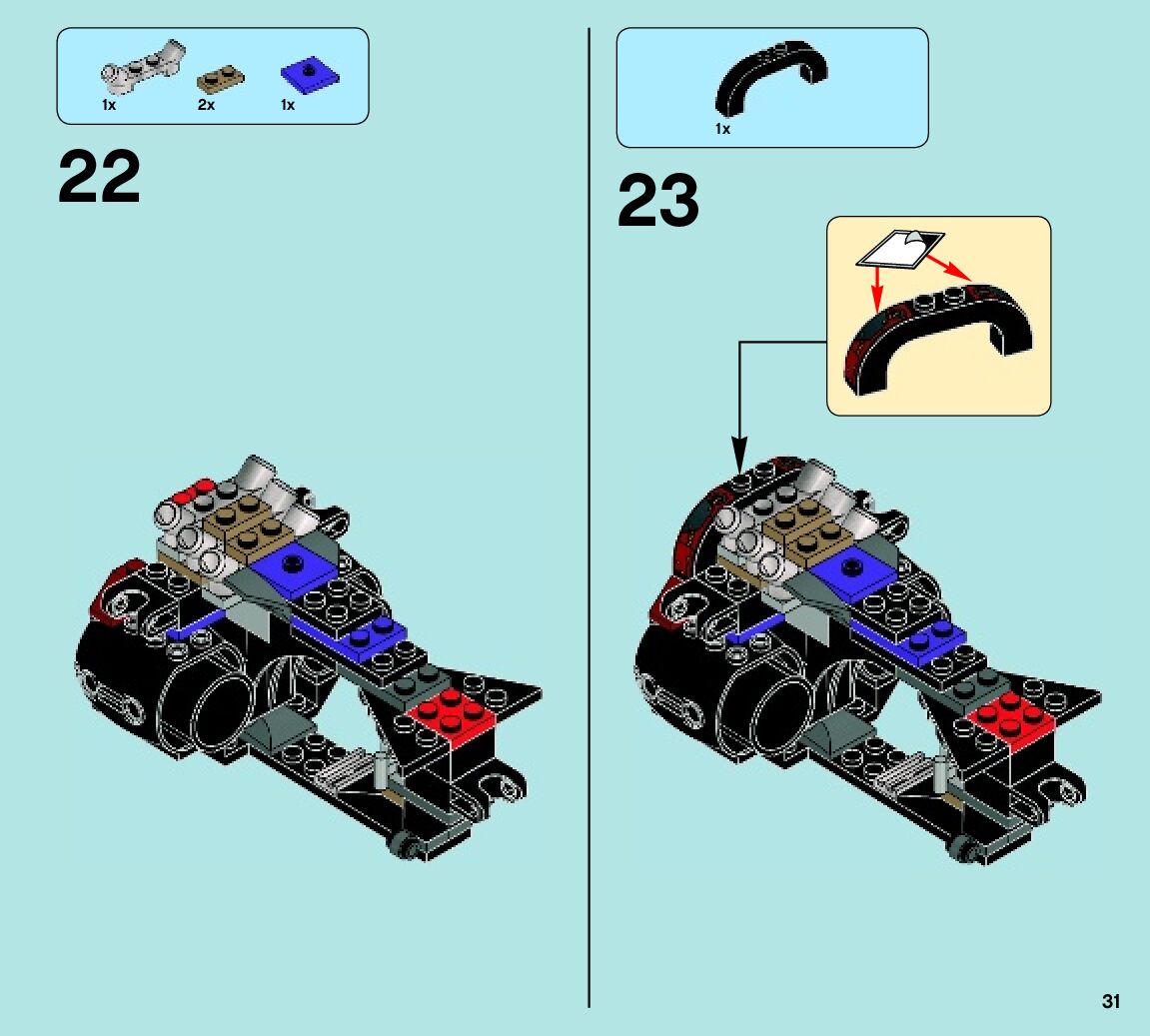 1x 2x 1x

22

1x

23

31