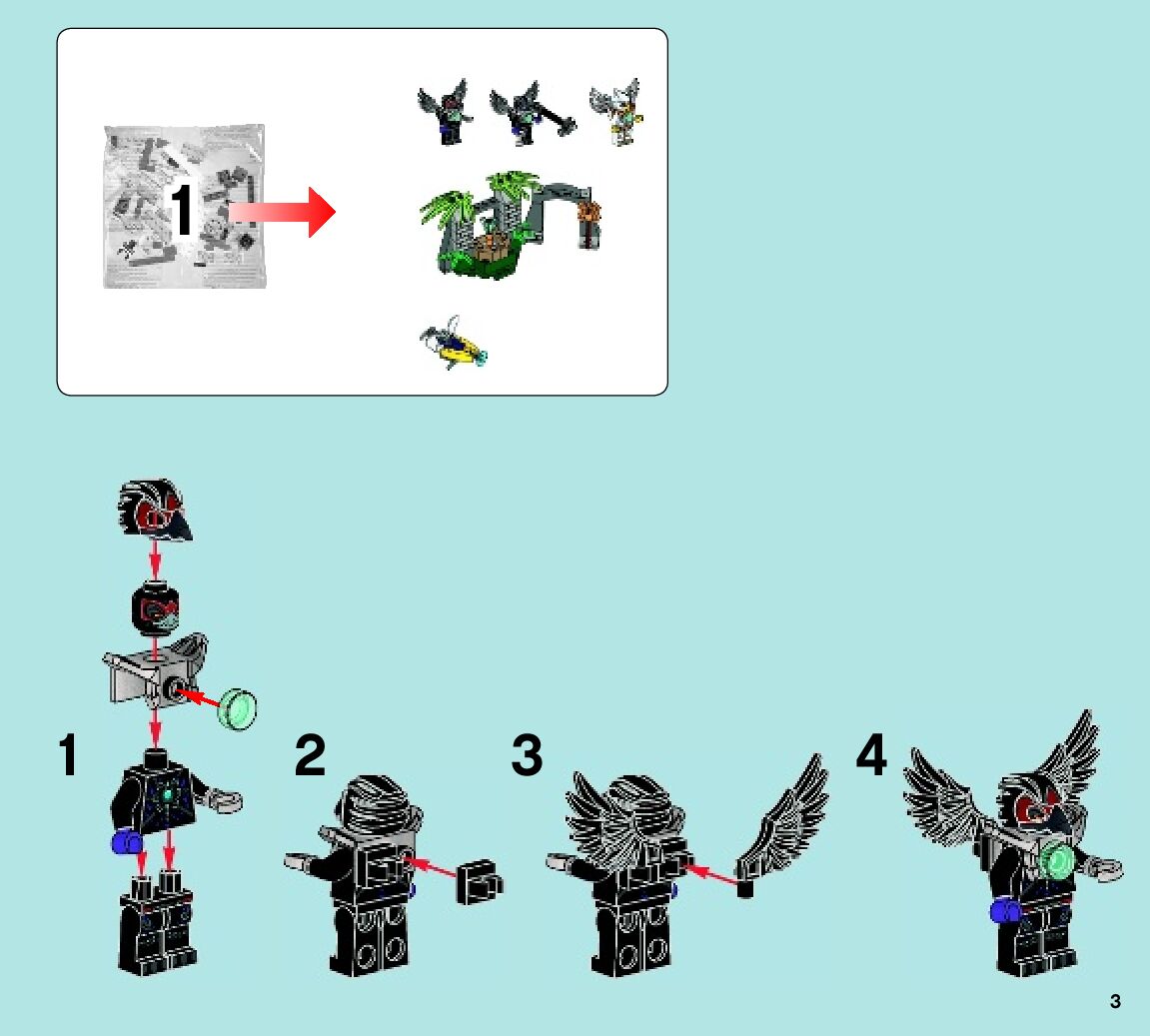 1

1

2

3

4

3