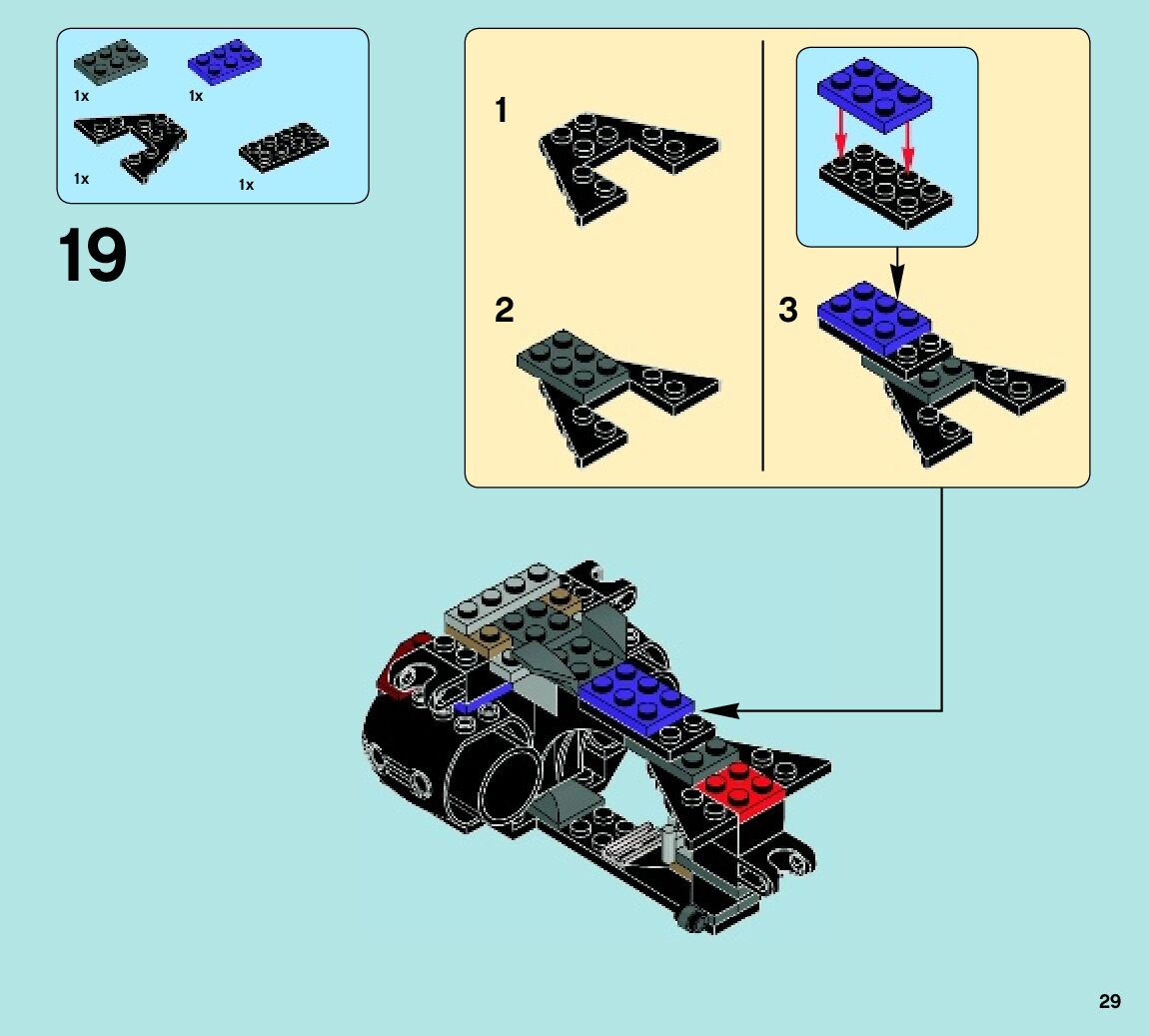 1x 1x
1x 1x

19

1

2

3

29