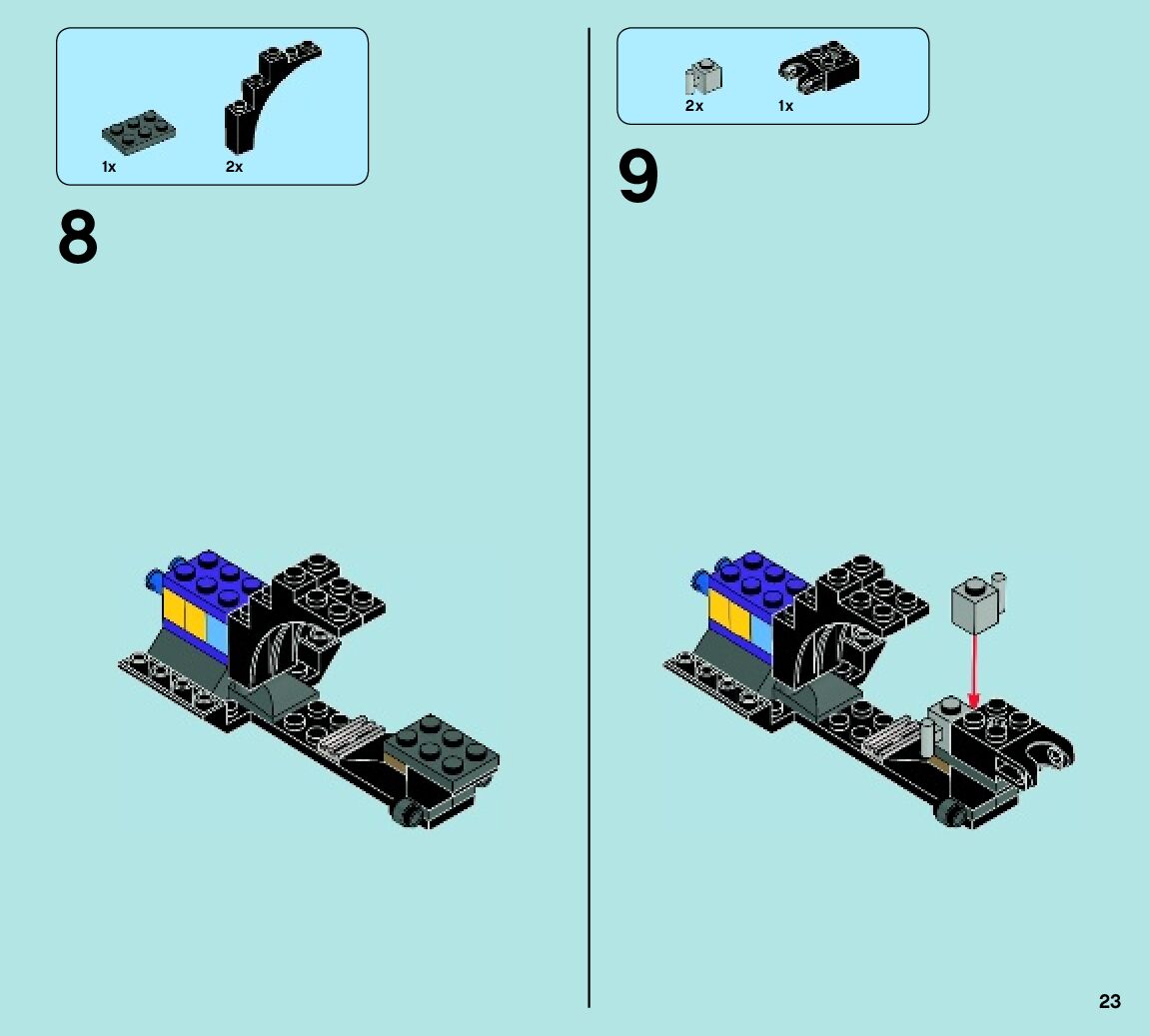 1x 2x

8

2x 1x

9

23