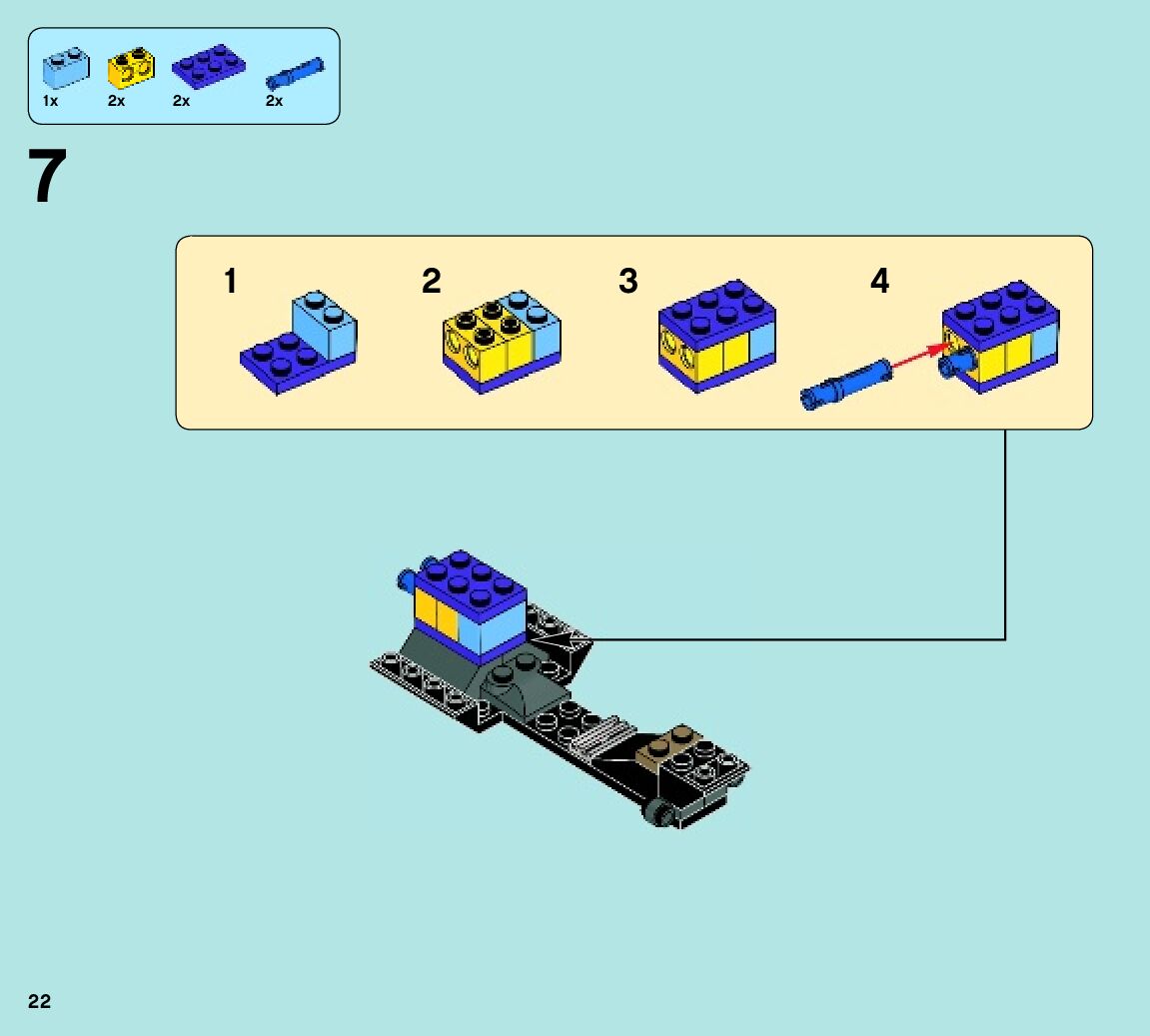 1x 2x 2x 2x

7

1 2 3 4

22