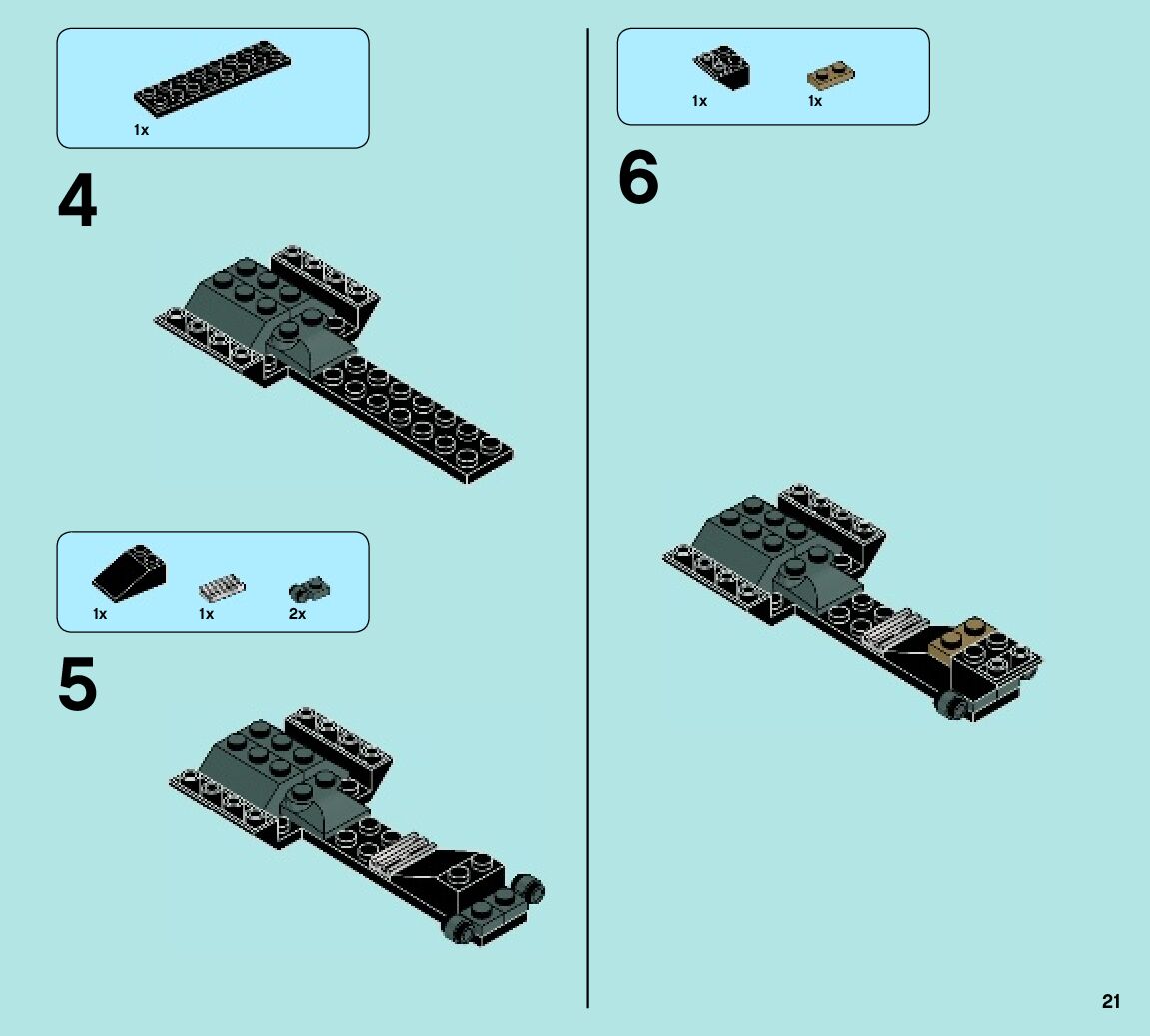 1x

4

1x 1x 2x

5

1x 1x

6

21