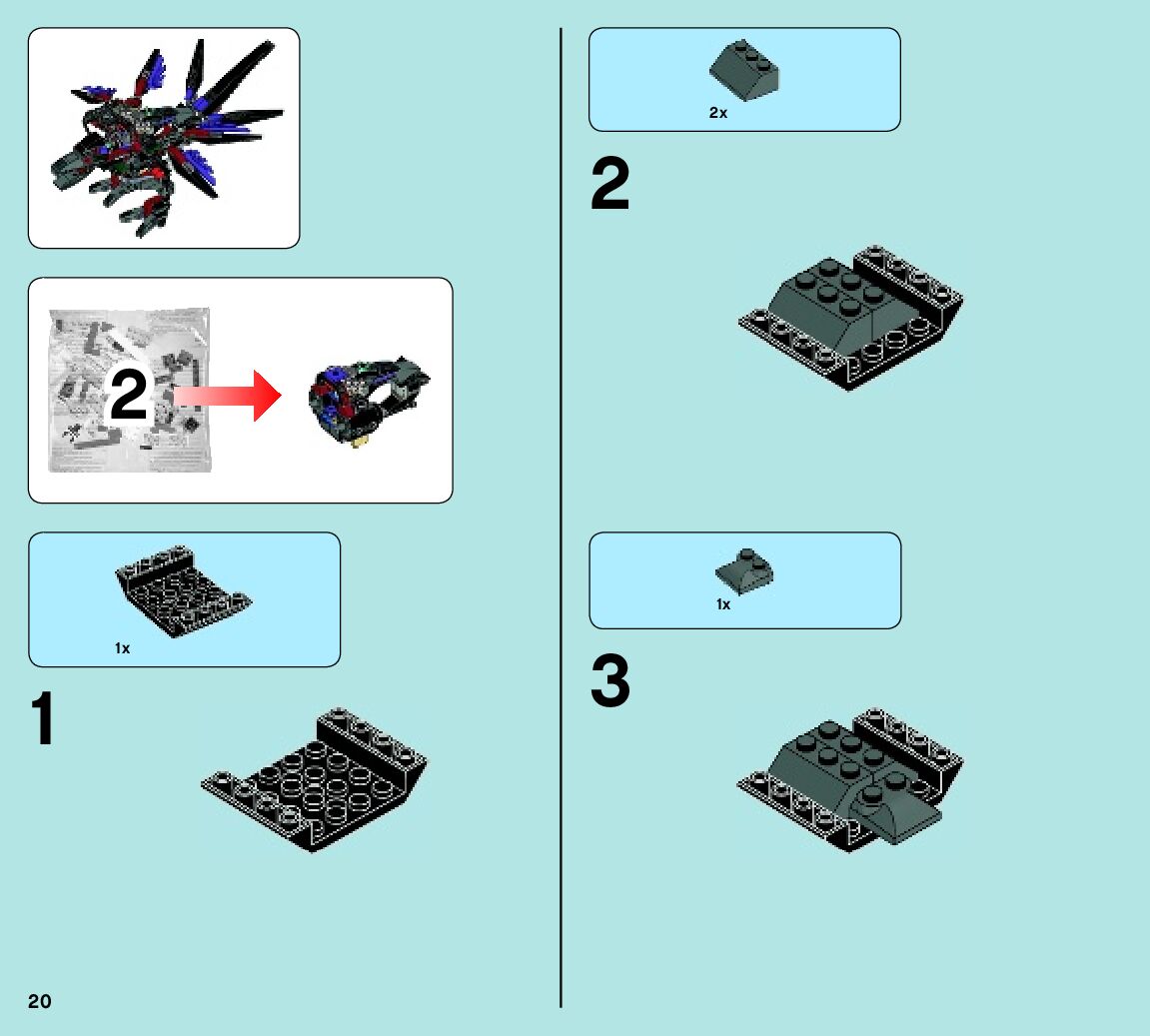 2

1x

1

20

2x

2

1x

3